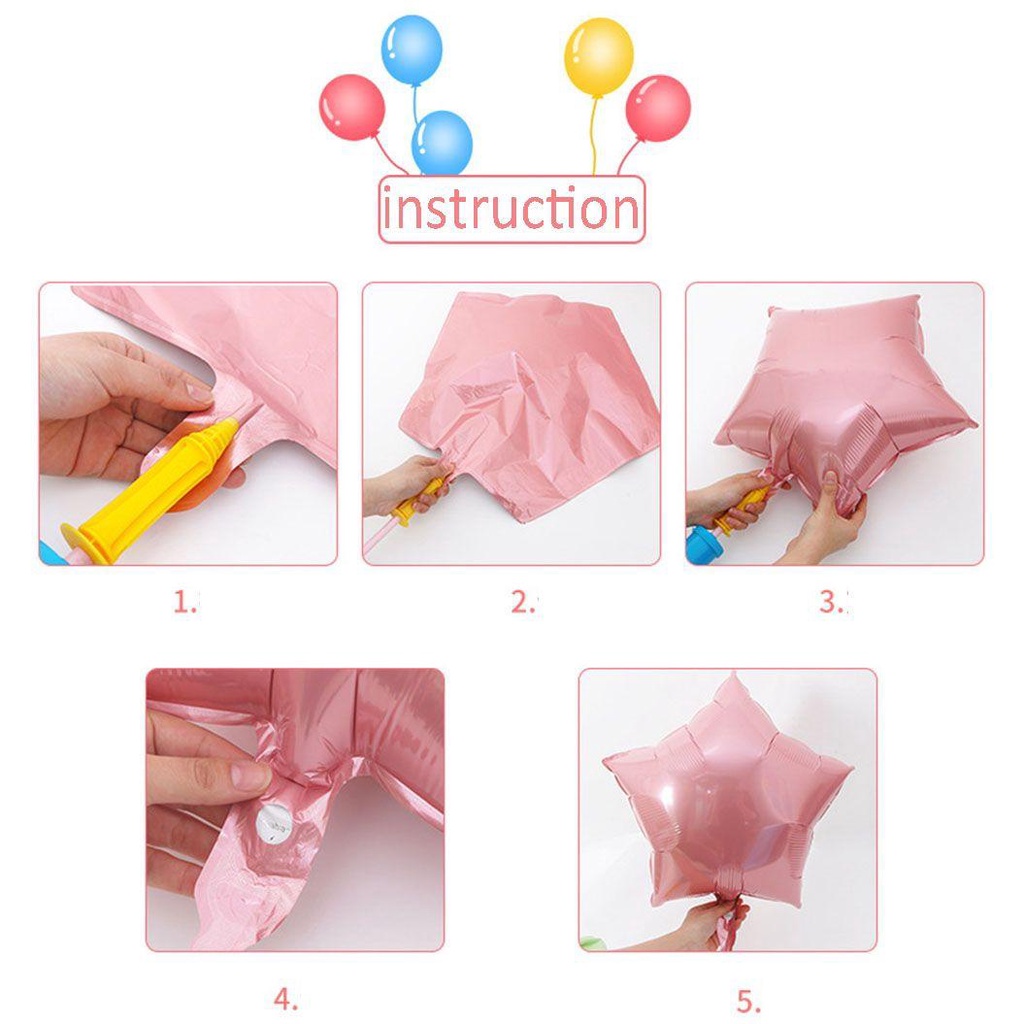 instruction

1.

2.

3.

4.

5.