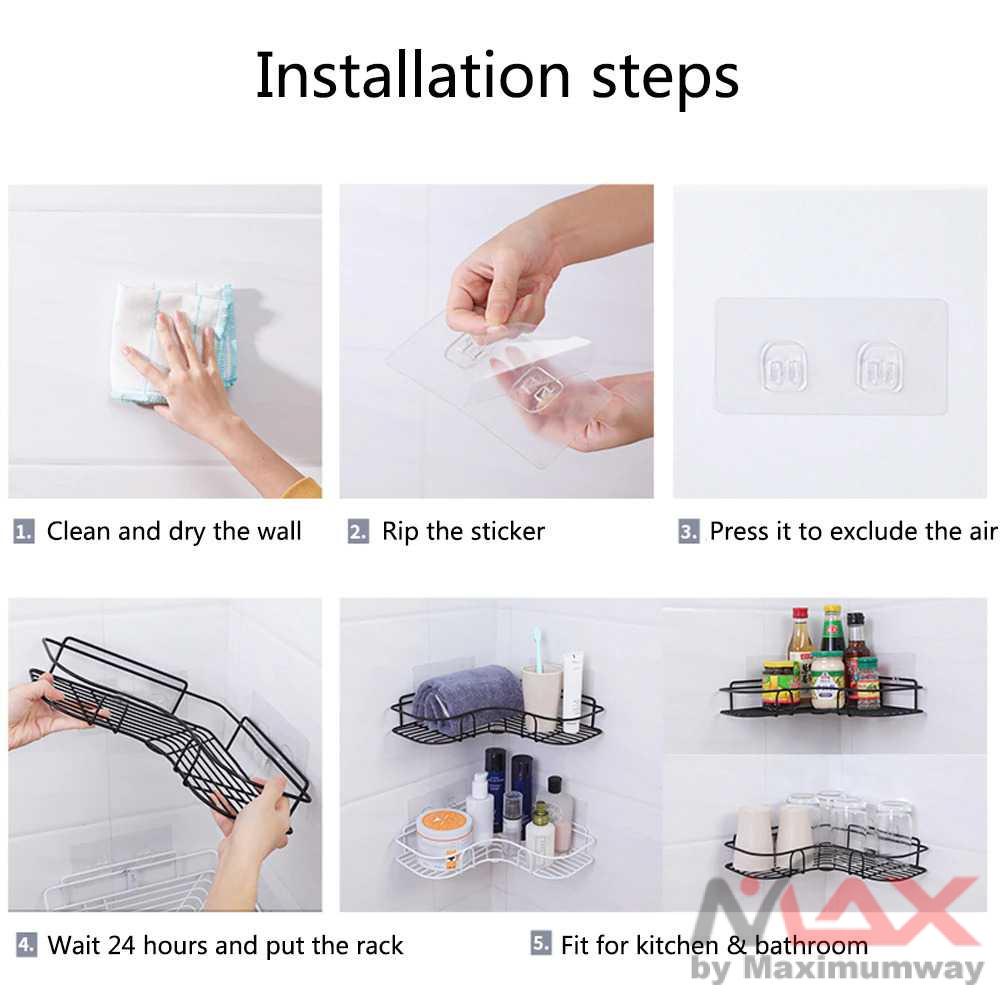 Installation steps

1. Clean and dry the wall

2. Rip the sticker

3. Press it to exclude the air

4. Wait 24 hours and put the rack

5. Fit for kitchen & bathroom

MAX
by Maximumway