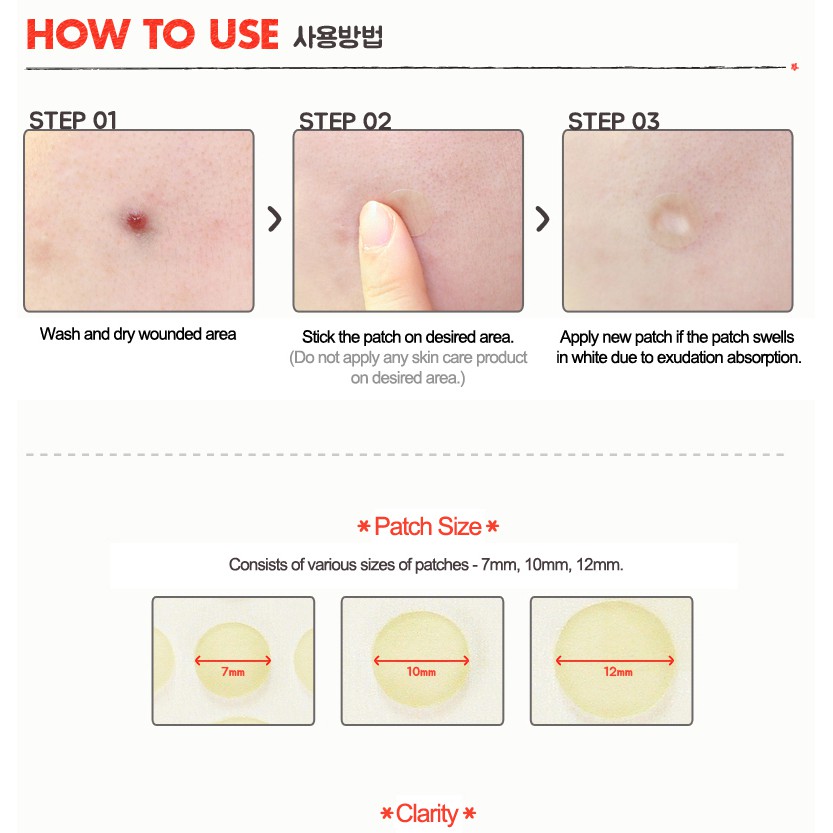 HOW TO USE 사용방법

STEP 01

Wash and dry wounded area

STEP 02

Stick the patch on desired area.
(Do not apply any skin care product on desired area.)

STEP 03

Apply new patch if the patch swells in white due to exudation absorption.

*Patch Size*

Consists of various sizes of patches - 7mm, 10mm, 12mm.

7mm

10mm

12mm

*Clarity*