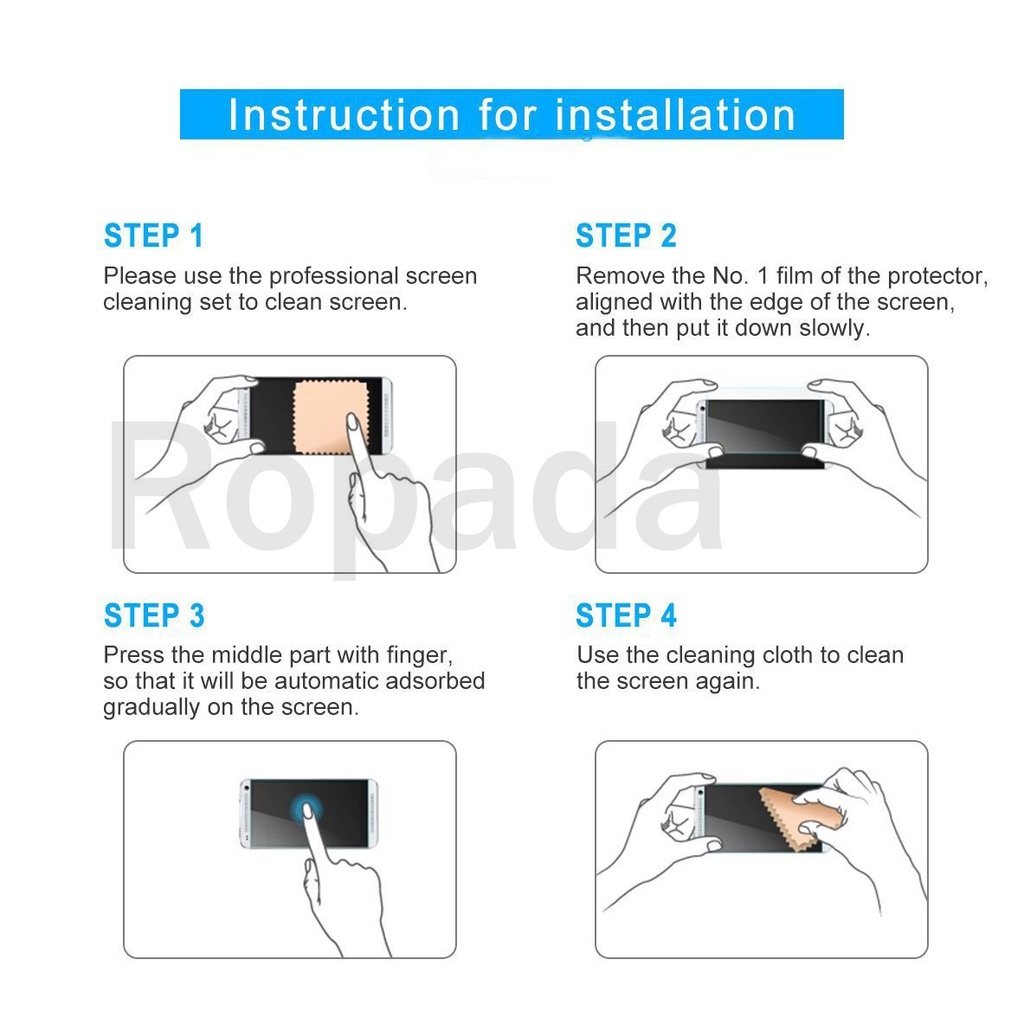 Instruction for installation

STEP 1
Please use the professional screen cleaning set to clean screen.

STEP 2
Remove the No. 1 film of the protector, aligned with the edge of the screen, and then put it down slowly.

Ropada

STEP 3
Press the middle part with finger, so that it will be automatic adsorbed gradually on the screen.

STEP 4
Use the cleaning cloth to clean the screen again.