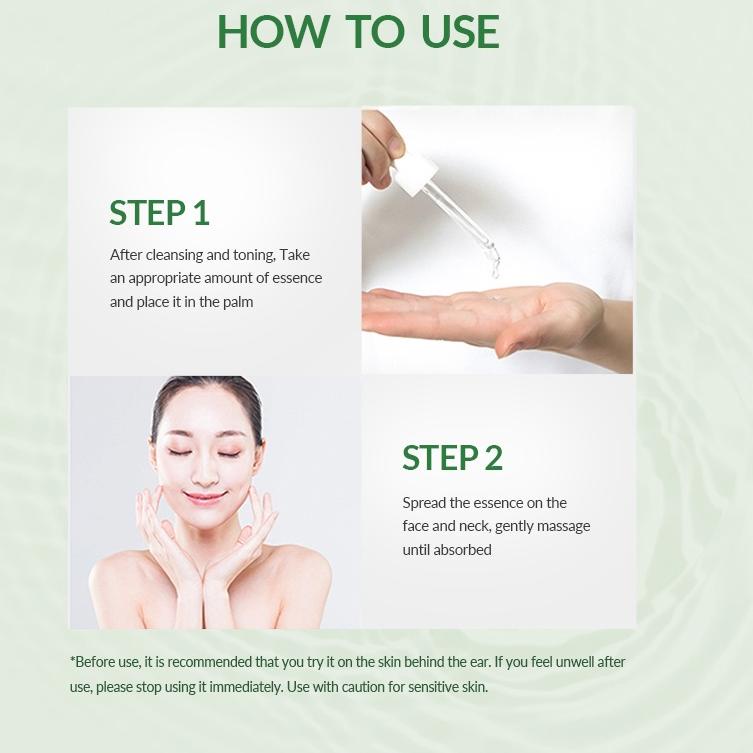 HOW TO USE

STEP 1

After cleansing and toning, Take an appropriate amount of essence and place it in the palm

STEP 2

Spread the essence on the face and neck, gently massage until absorbed

*Before use, it is recommended that you try it on the skin behind the ear. If you feel unwell after use, please stop using it immediately. Use with caution for sensitive skin.