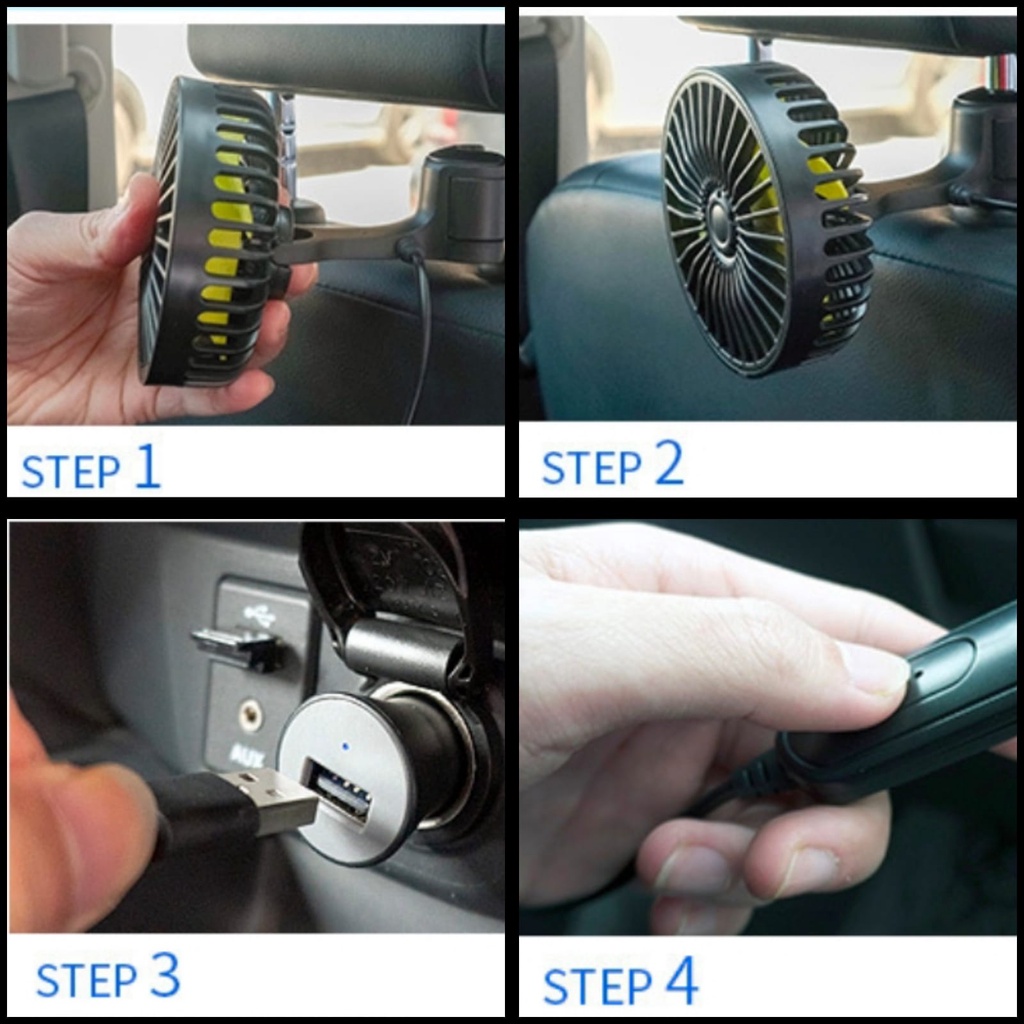 STEP 1

STEP 2

AUX

STEP 3

STEP 4