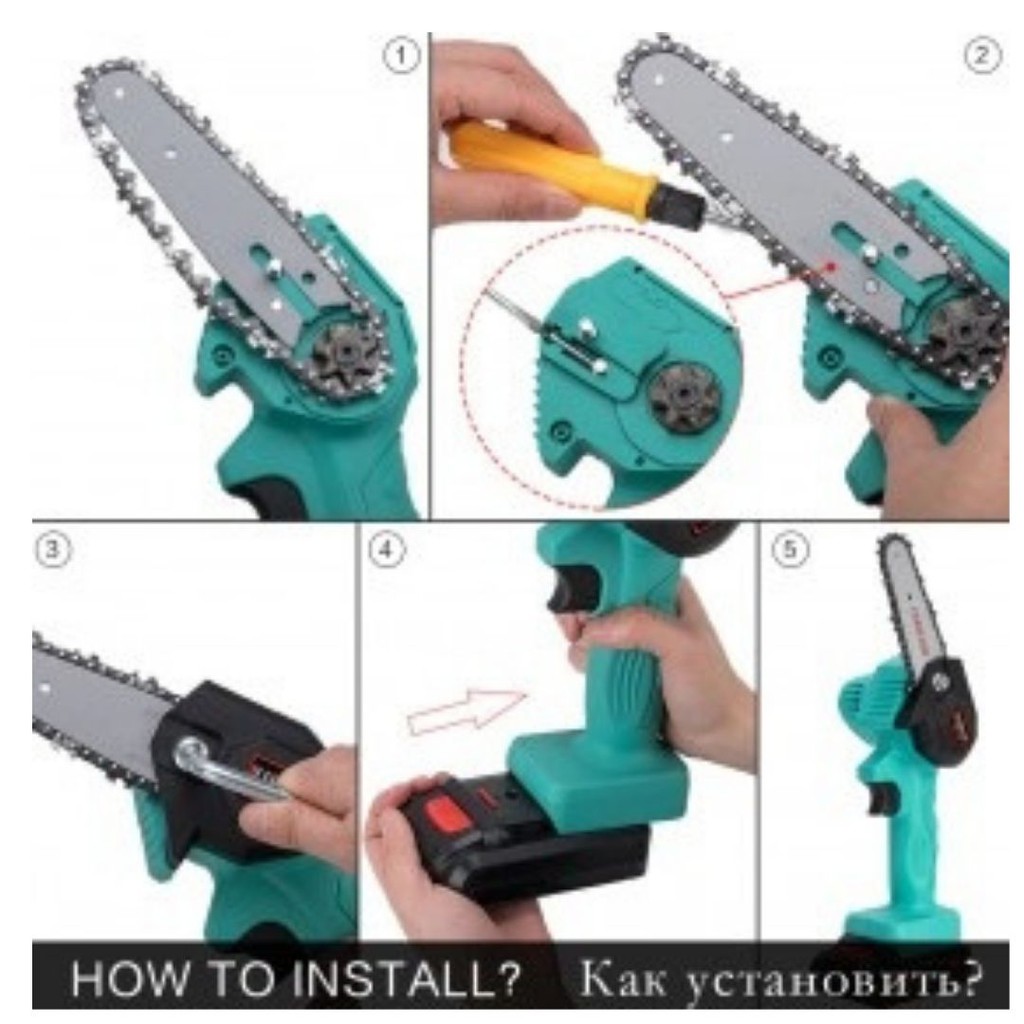 ①

②

③

④

⑤

HOW TO INSTALL? Как установить?