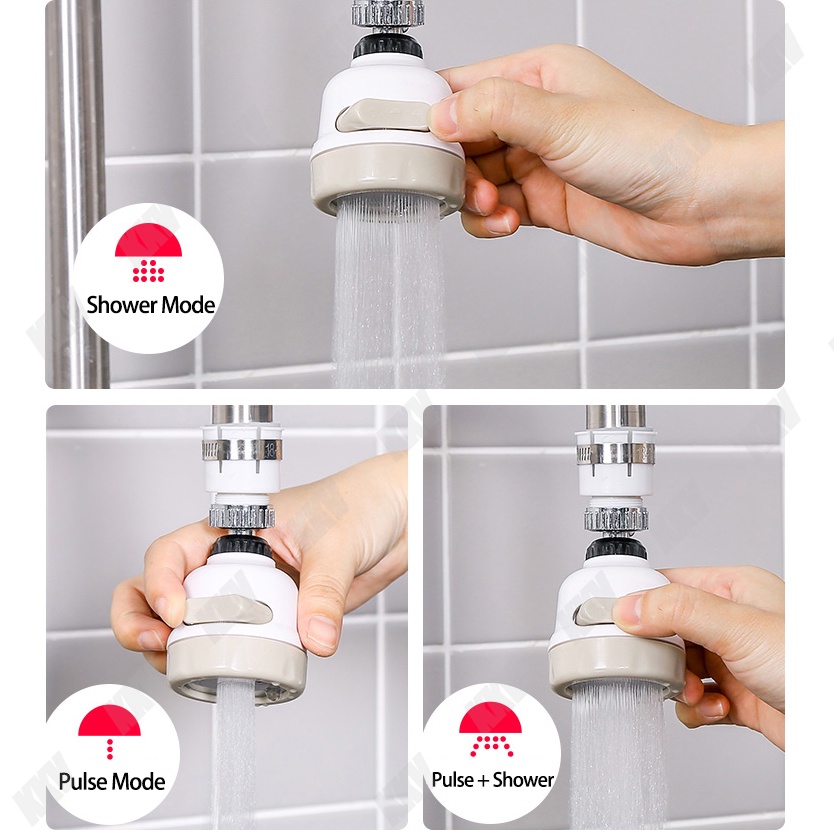 Shower Mode

Pulse Mode

Pulse + Shower