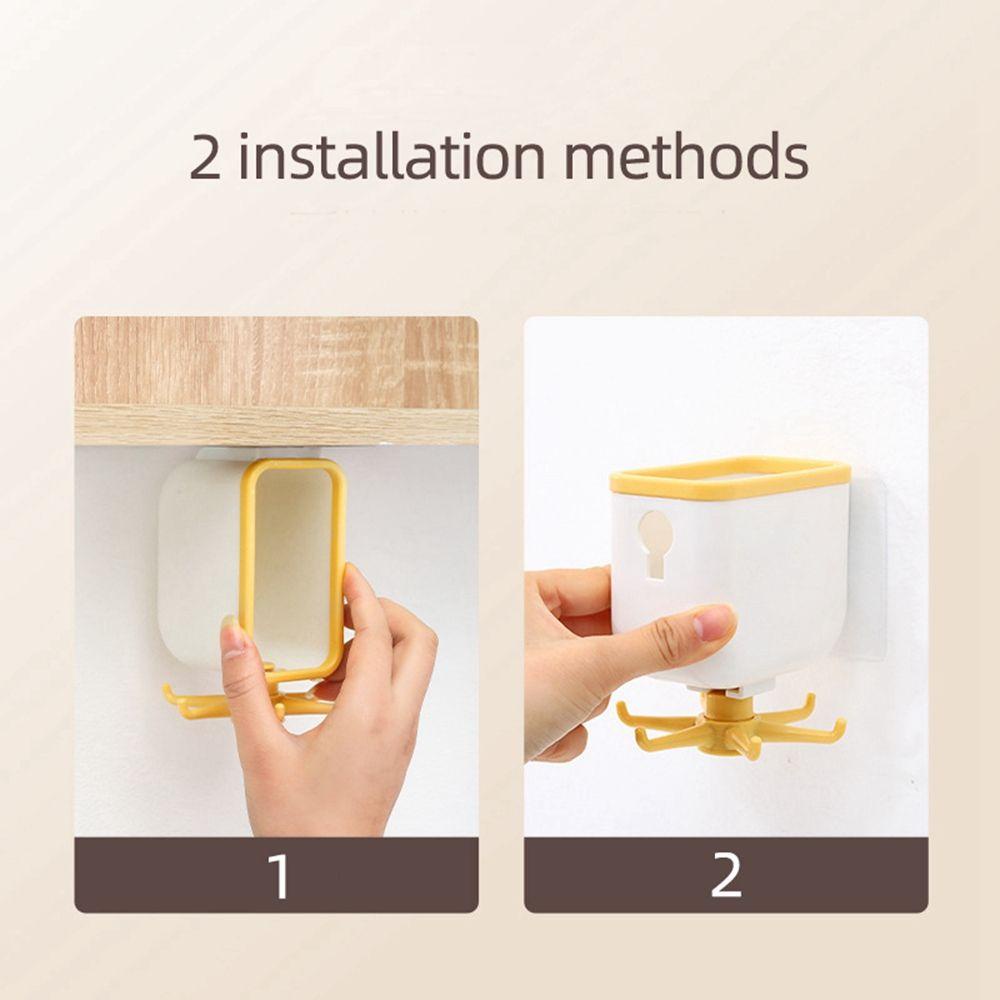 2 installation methods

1

2