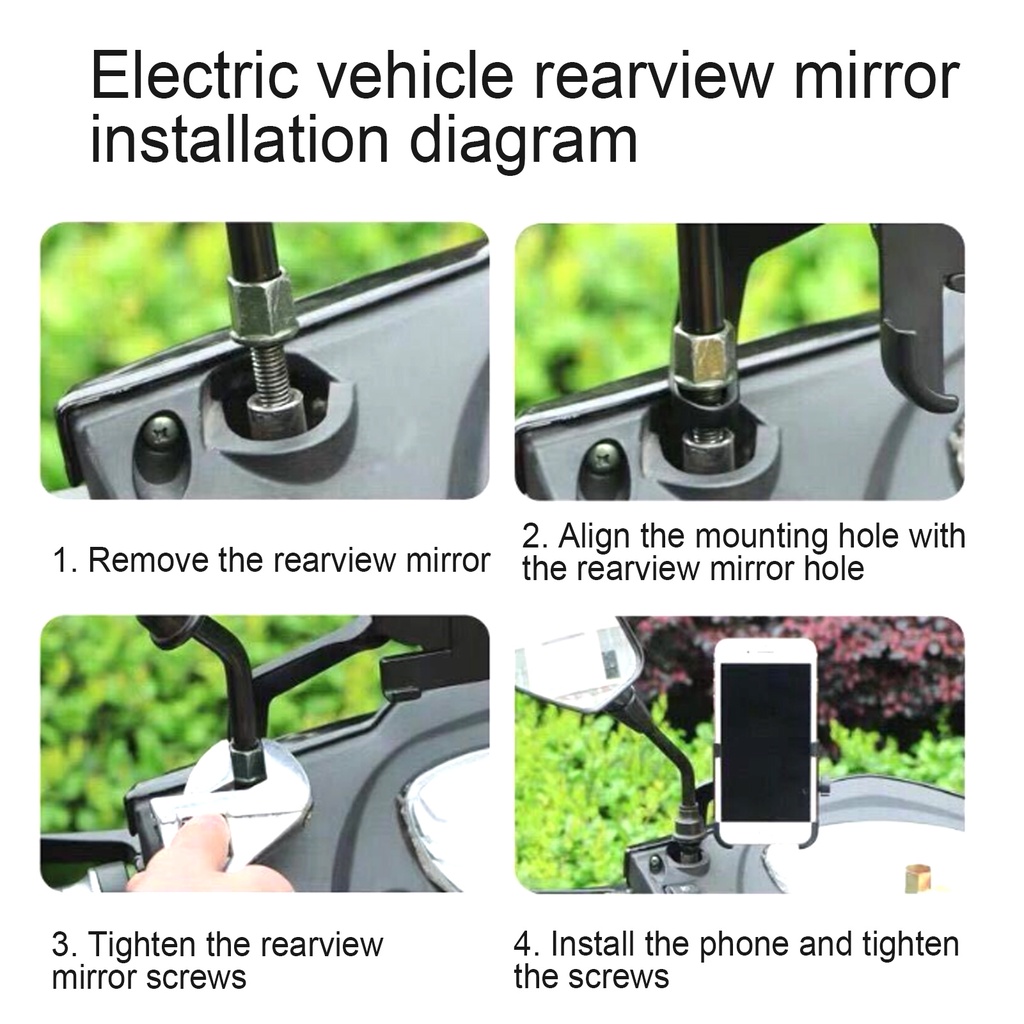 Electric vehicle rearview mirror installation diagram

1. Remove the rearview mirror

2. Align the mounting hole with the rearview mirror hole

3. Tighten the rearview mirror screws

4. Install the phone and tighten the screws