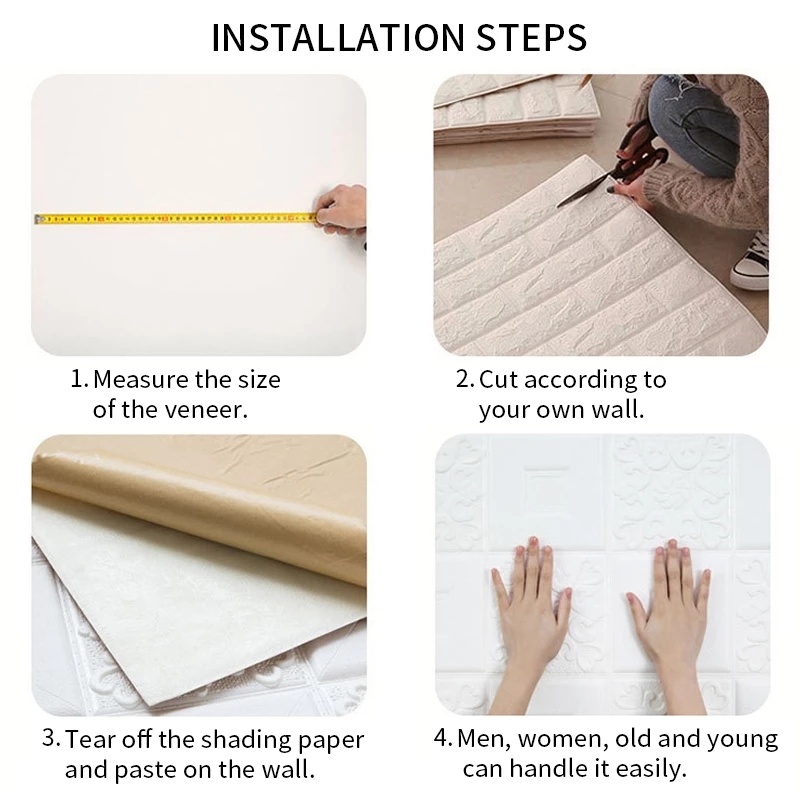 INSTALLATION STEPS

1. Measure the size of the veneer.

2. Cut according to your own wall.

3. Tear off the shading paper and paste on the wall.

4. Men, women, old and young can handle it easily.