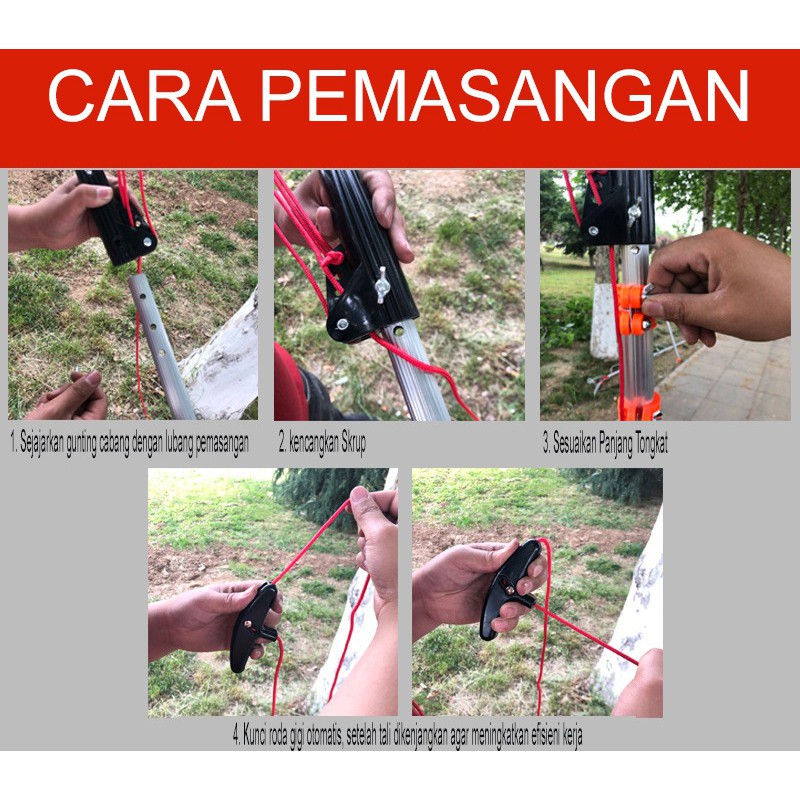 CARA PEMASANGAN

1. Sejajarkan gunting cabang dengan lubang pemasangan

2. kencangkan Skrup

3. Sesuaikan Panjang Tongkat

4. Kunci roda gigi otomatis, setelah tali dikenjangkan agar meningkatkan efisieni kerja