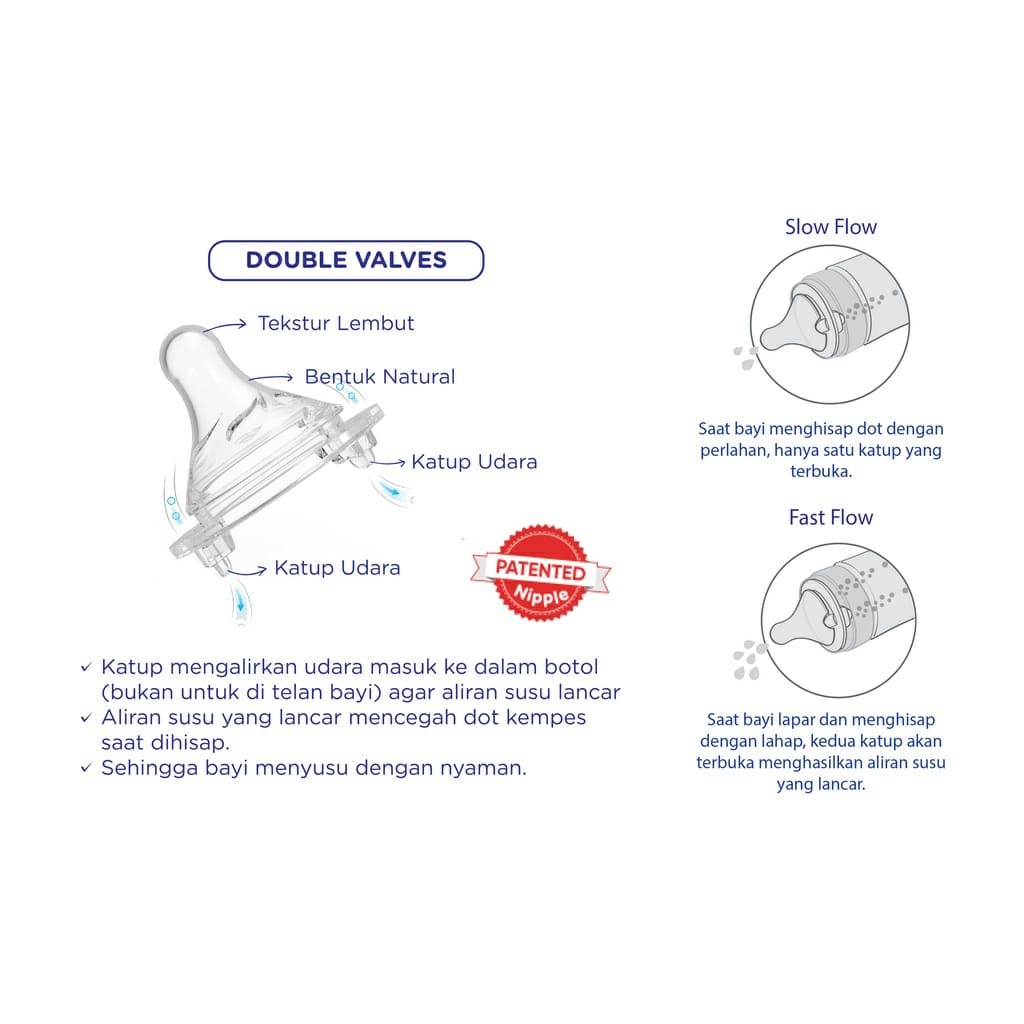 DOUBLE VALVES

Tekstur Lembut

Bentuk Natural

Katup Udara

Katup Udara

PATENTED Nipple

✓ Katup mengalirkan udara masuk ke dalam botol (bukan untuk di telan bayi) agar aliran susu lancar
✓ Aliran susu yang lancar mencegah dot kempes saat dihisap.
✓ Sehingga bayi menyusu dengan nyaman.

Slow Flow

Saat bayi menghisap dot dengan perlahan, hanya satu katup yang terbuka.

Fast Flow

Saat bayi lapar dan menghisap dengan lahap, kedua katup akan terbuka menghasilkan aliran susu yang lancar.