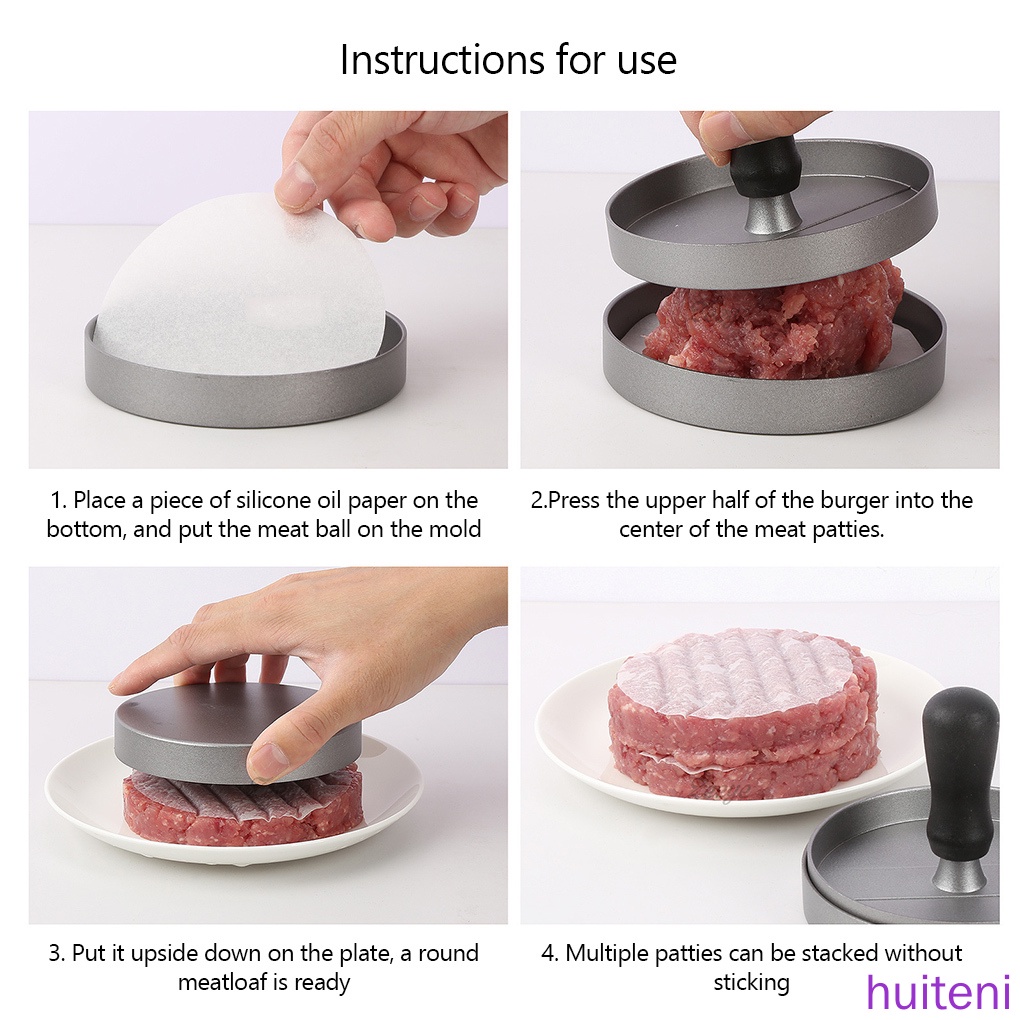 Instructions for use

1. Place a piece of silicone oil paper on the bottom, and put the meat ball on the mold

2.Press the upper half of the burger into the center of the meat patties.

3. Put it upside down on the plate, a round meatloaf is ready

4. Multiple patties can be stacked without sticking

huiteni