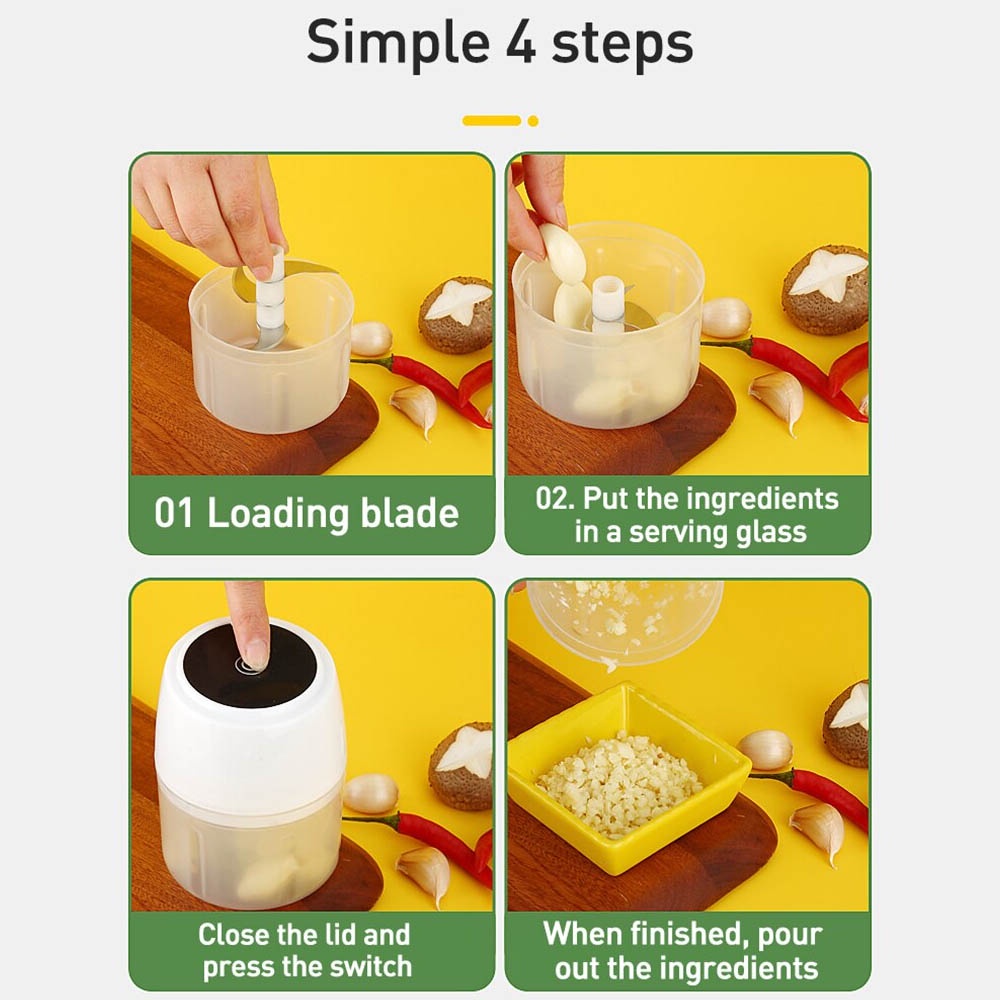 Simple 4 steps

01 Loading blade

02. Put the ingredients in a serving glass

Close the lid and press the switch

When finished, pour out the ingredients