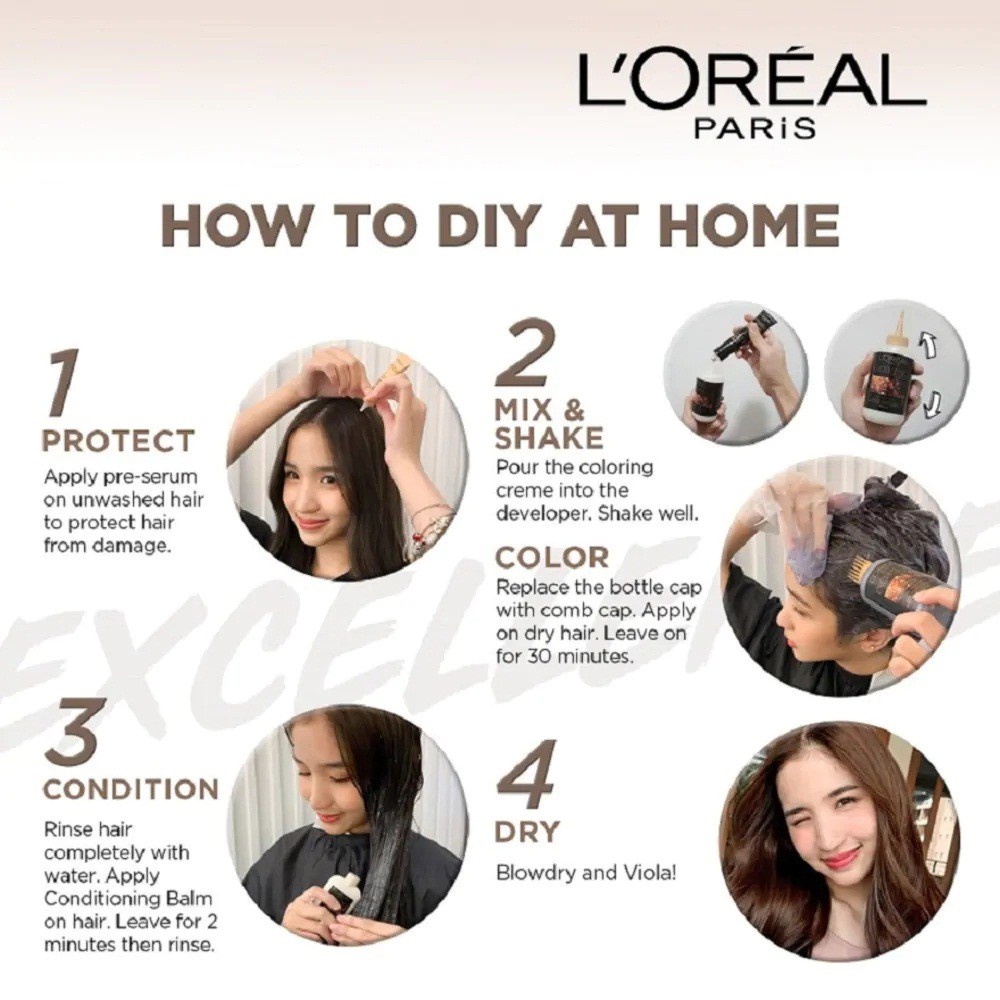 L'ORÉAL
PARIS

HOW TO DIY AT HOME

1
PROTECT
Apply pre-serum on unwashed hair to protect hair from damage.

2
MIX & SHAKE
Pour the coloring creme into the developer. Shake well.

COLOR
Replace the bottle cap with comb cap. Apply on dry hair. Leave on for 30 minutes.

EXCELLENCE

3
CONDITION
Rinse hair completely with water. Apply Conditioning Balm on hair. Leave for 2 minutes then rinse.

4
DRY
Blowdry and Viola!