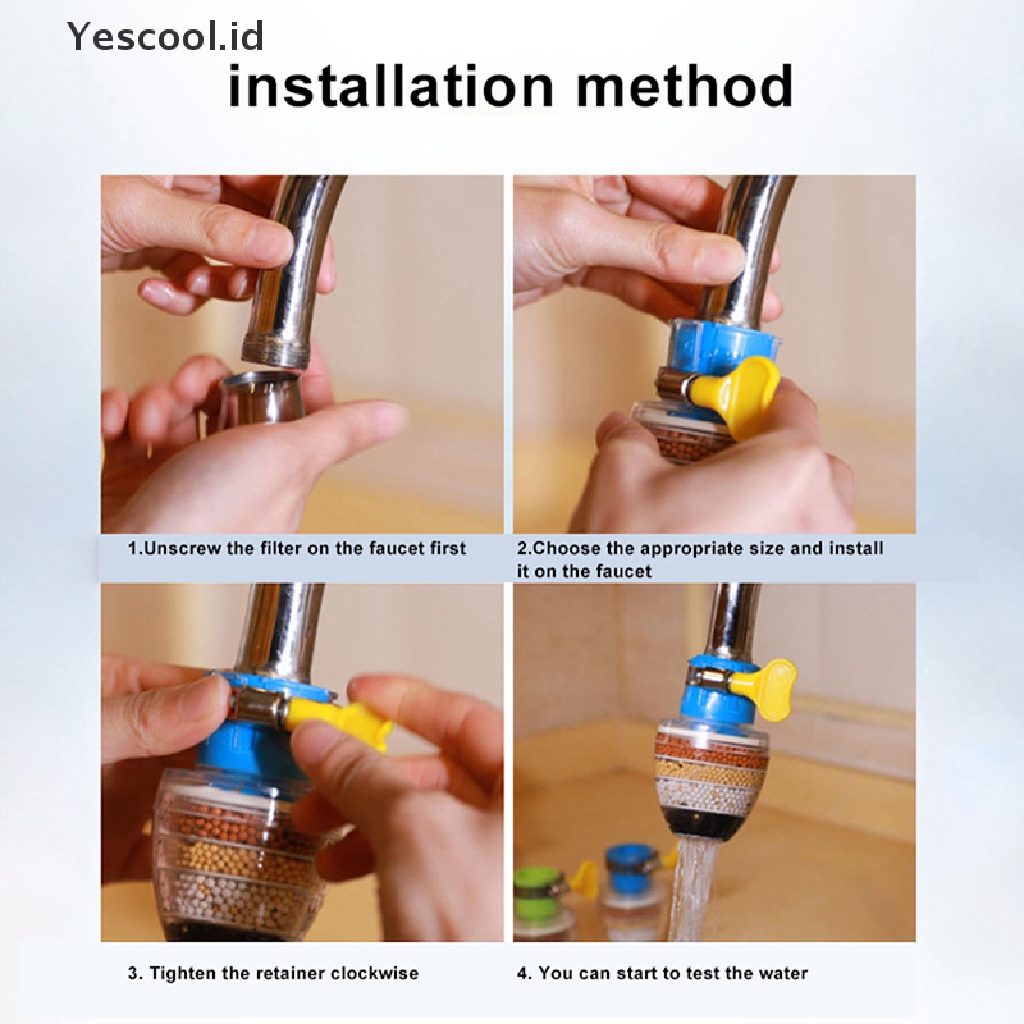 Yescool.id

installation method

1.Unscrew the filter on the faucet first

2.Choose the appropriate size and install it on the faucet

3. Tighten the retainer clockwise

4. You can start to test the water