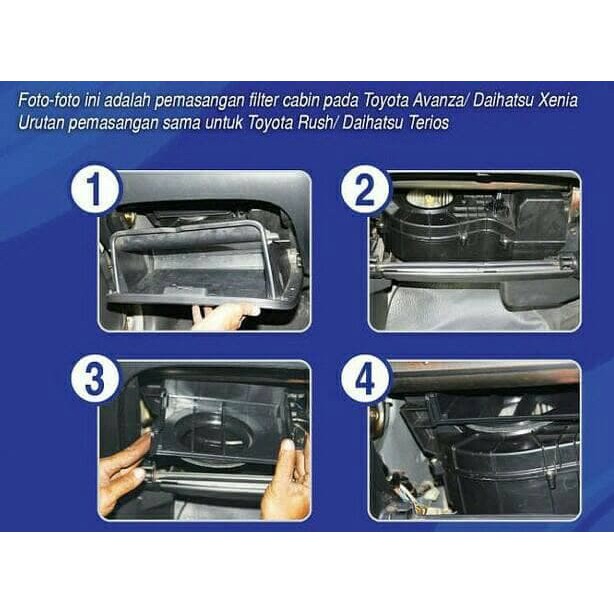 Foto-foto ini adalah pemasangan filter cabin pada Toyota Avanza/ Daihatsu Xenia
Urutan pemasangan sama untuk Toyota Rush/ Daihatsu Terios

1

2

3

4