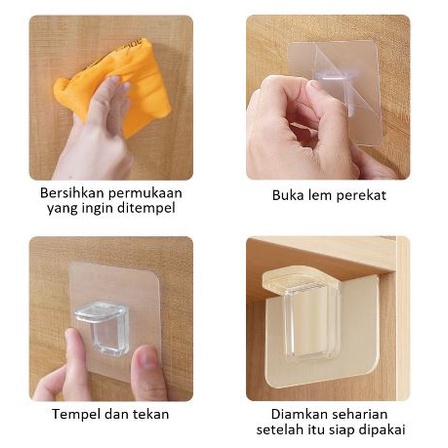 Bersihkan permukaan yang ingin ditempel

Buka lem perekat

Tempel dan tekan

Diamkan seharian setelah itu siap dipakai