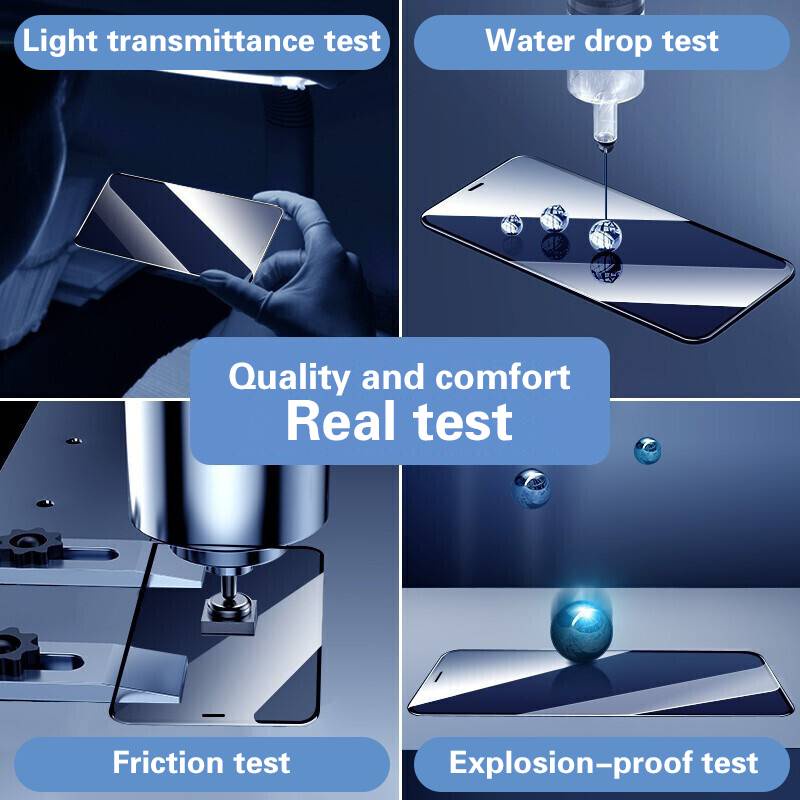 Light transmittance test

Water drop test

Quality and comfort
Real test

Friction test

Explosion–proof test