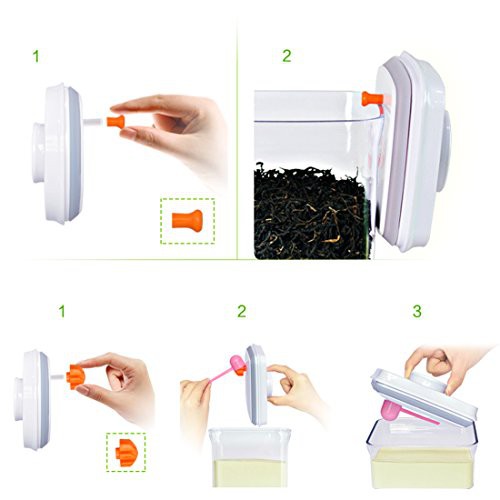 1

2

1

2

3