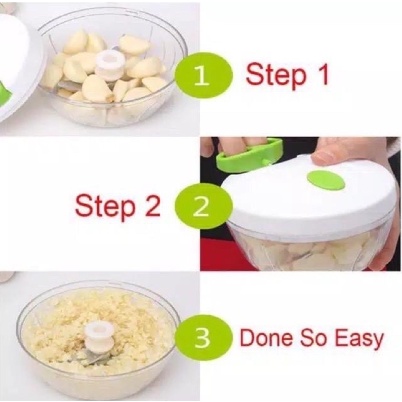 1 Step 1

Step 2 2

3 Done So Easy