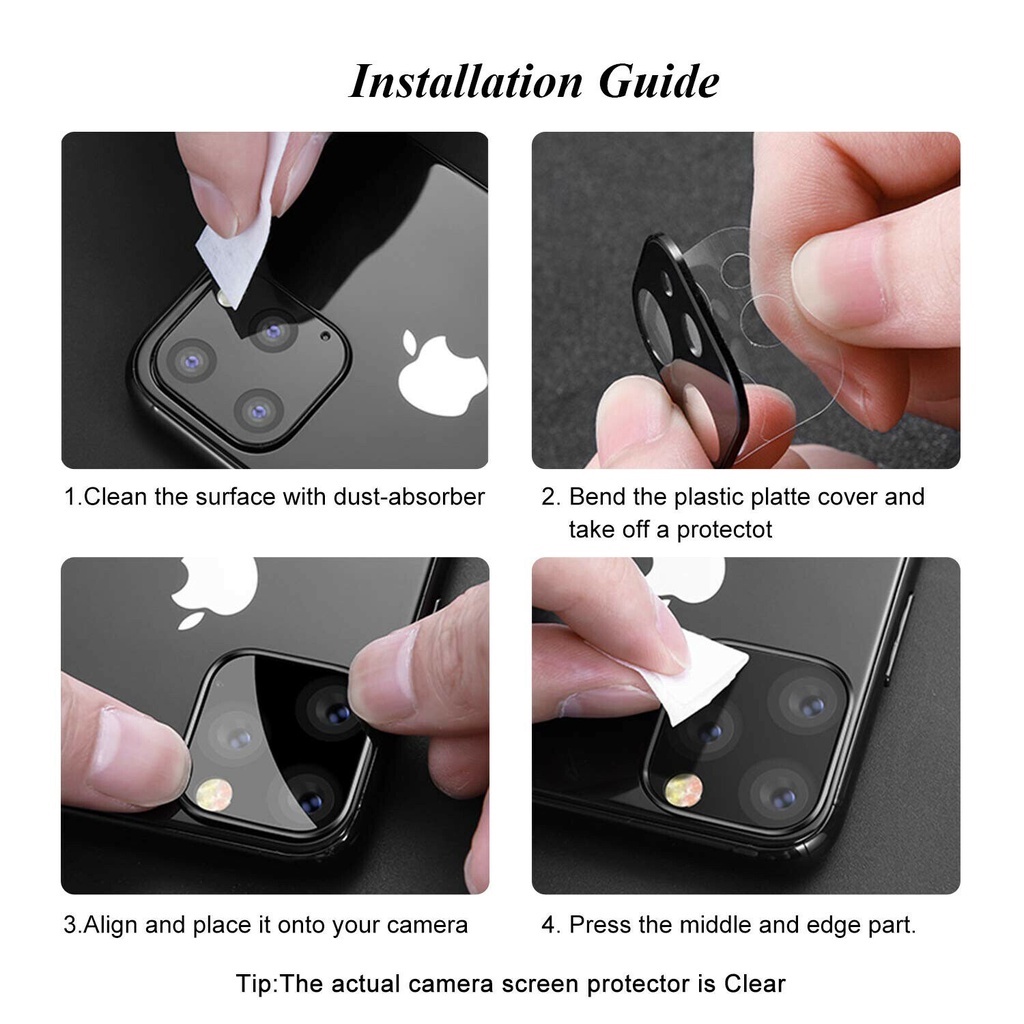 Installation Guide

1.Clean the surface with dust-absorber

2. Bend the plastic platte cover and take off a protectot

3.Align and place it onto your camera

4. Press the middle and edge part.

Tip:The actual camera screen protector is Clear