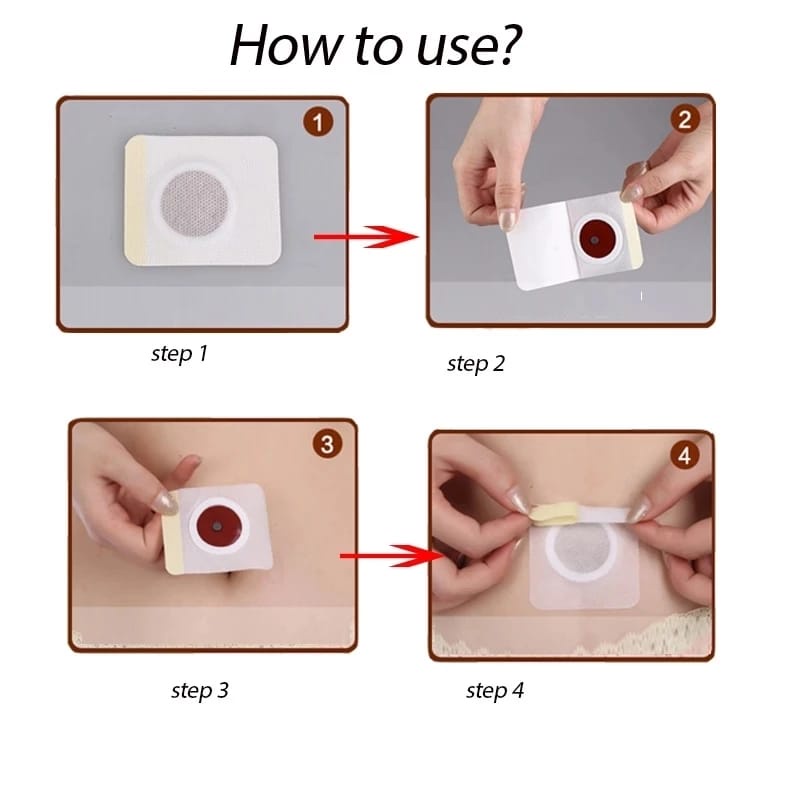 How to use?

1

2

step 1

step 2

3

4

step 3

step 4