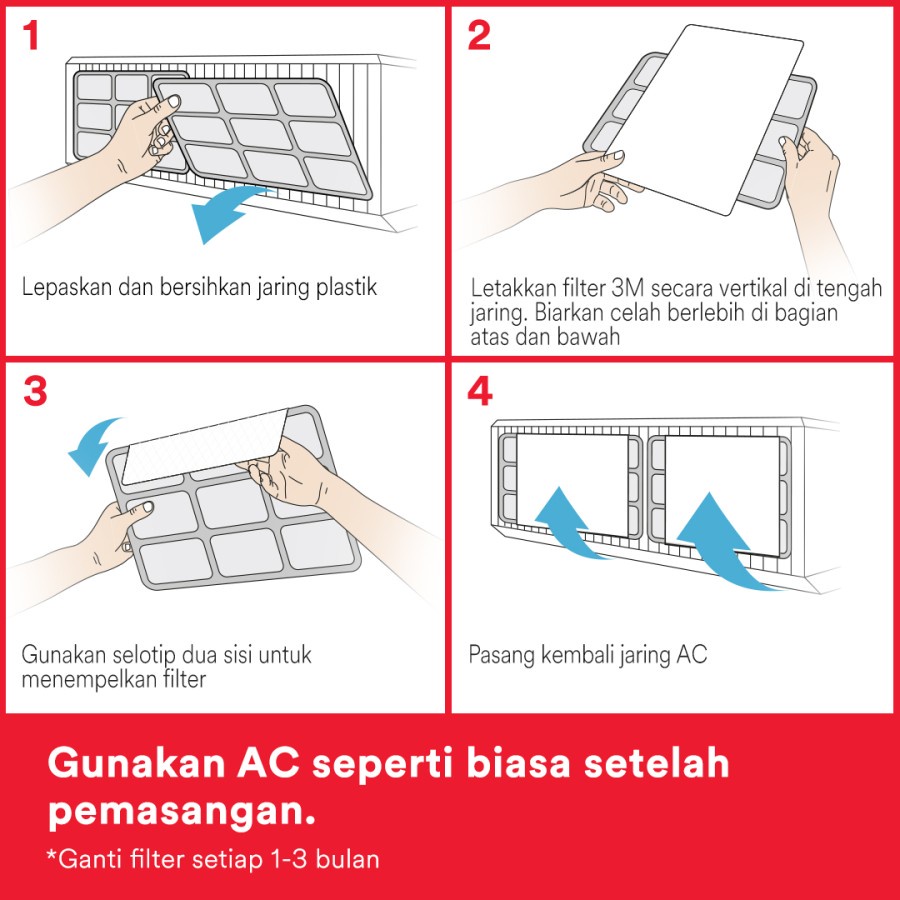 1

Lepaskan dan bersihkan jaring plastik

2

Letakkan filter 3M secara vertikal di tengah jaring. Biarkan celah berlebih di bagian atas dan bawah

3

Gunakan selotip dua sisi untuk menempelkan filter

4

Pasang kembali jaring AC

Gunakan AC seperti biasa setelah pemasangan.

*Ganti filter setiap 1-3 bulan