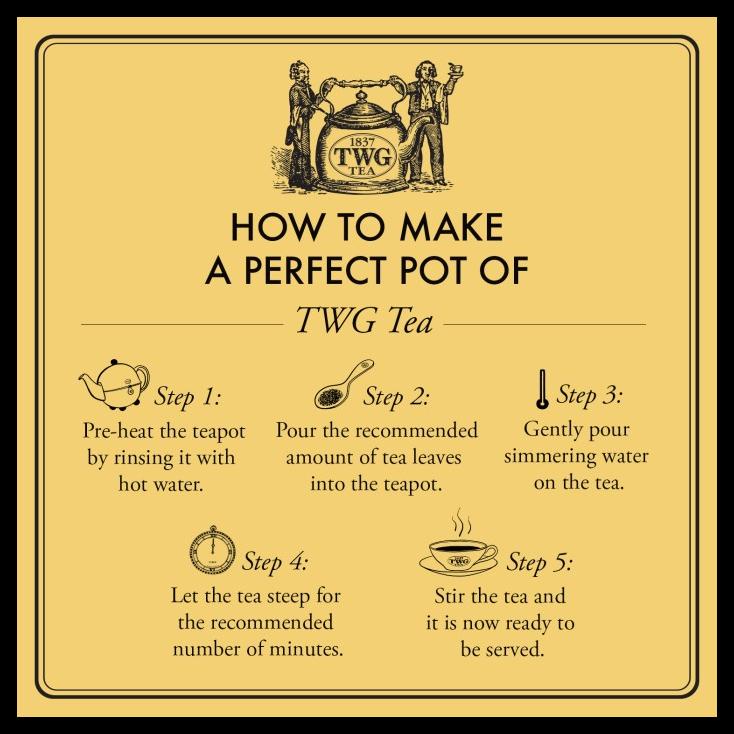 1837
TWG
TEA

HOW TO MAKE A PERFECT POT OF

TWG Tea

Step 1:
Pre-heat the teapot by rinsing it with hot water.

Step 2:
Pour the recommended amount of tea leaves into the teapot.

Step 3:
Gently pour simmering water on the tea.

Step 4:
Let the tea steep for the recommended number of minutes.

TWG

Step 5:
Stir the tea and it is now ready to be served.