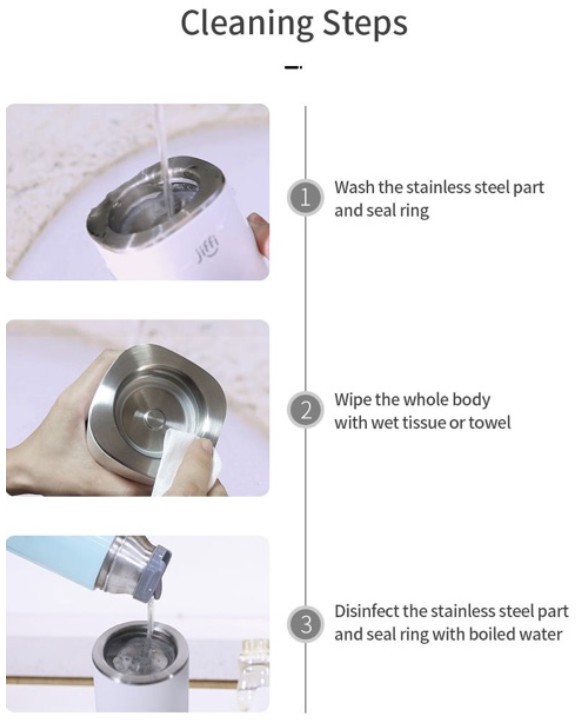 Cleaning Steps

jiffi

1 Wash the stainless steel part and seal ring

2 Wipe the whole body with wet tissue or towel

3 Disinfect the stainless steel part and seal ring with boiled water