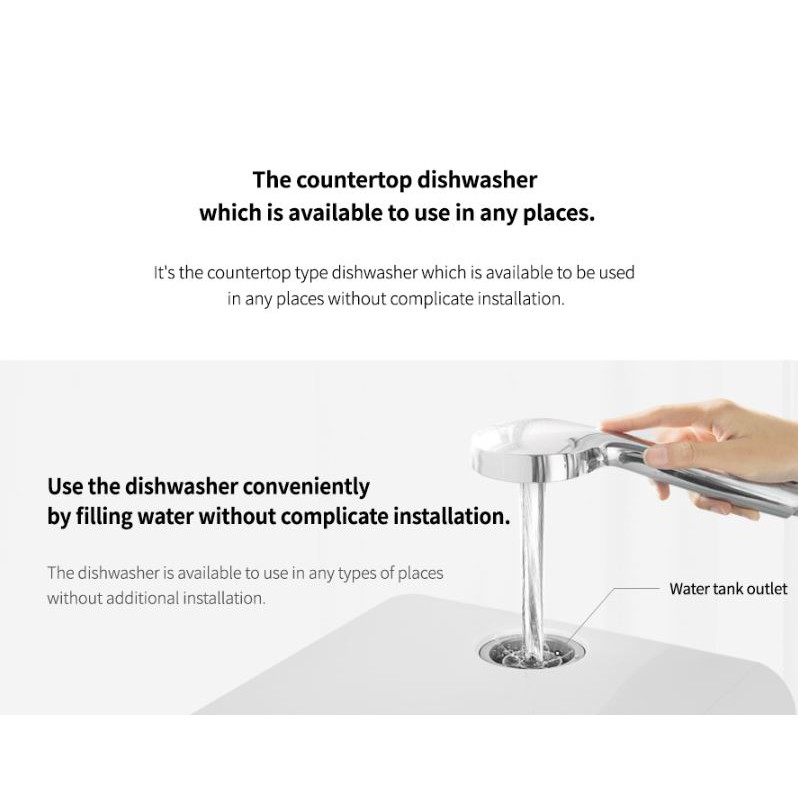 The countertop dishwasher
which is available to use in any places.

It's the countertop type dishwasher which is available to be used in any places without complicate installation.

Use the dishwasher conveniently
by filling water without complicate installation.

The dishwasher is available to use in any types of places without additional installation.

Water tank outlet