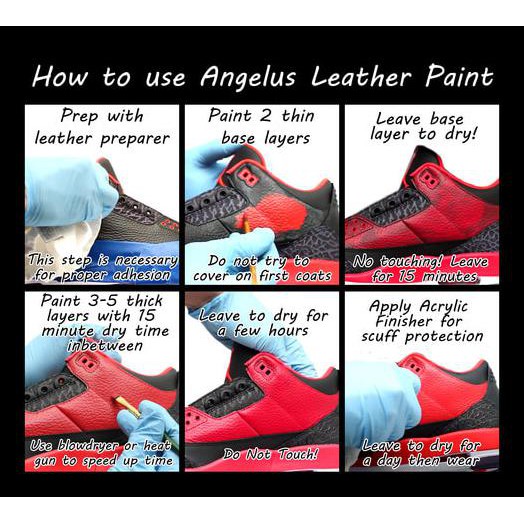 How to use Angelus Leather Paint

Prep with leather preparer

This step is necessary for proper adhesion

Paint 2 thin base layers

Do not try to cover on first coats

Leave base layer to dry!

No touching! Leave for 15 minutes

Paint 3-5 thick layers with 15 minute dry time inbetween

Use blowdryer or heat gun to speed up time

Leave to dry for a few hours

Do Not Touch!

Apply Acrylic Finisher for scuff protection

Leave to dry for a day then wear