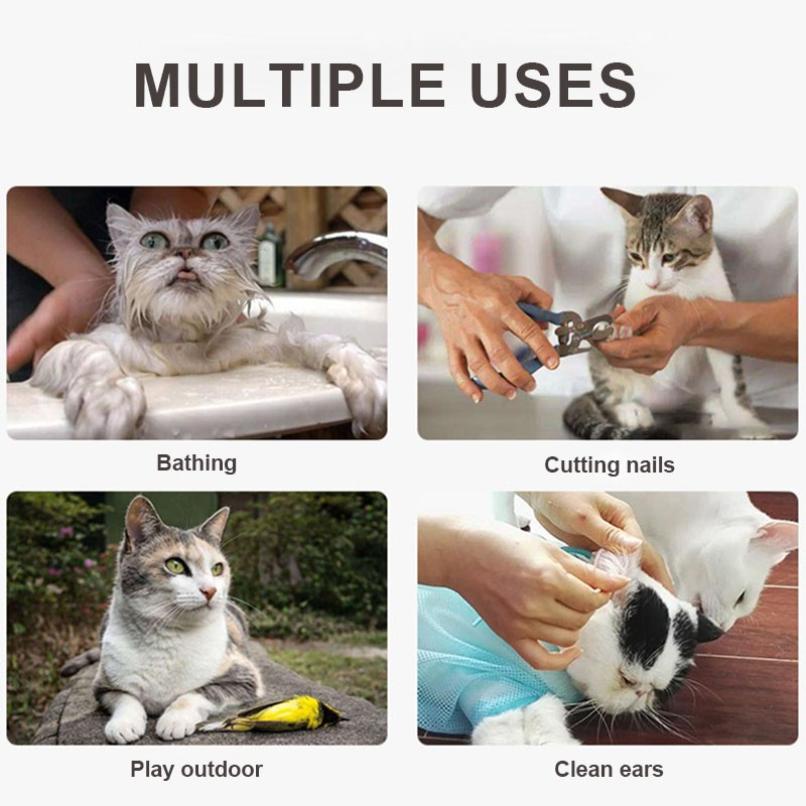 MULTIPLE USES

Bathing

Cutting nails

Play outdoor

Clean ears