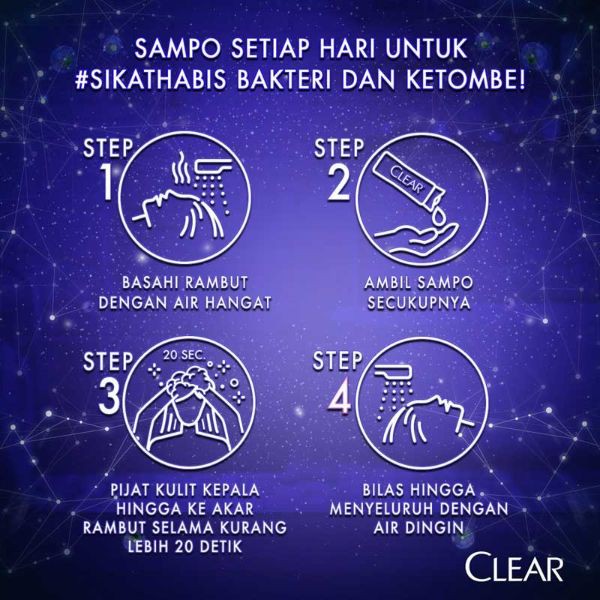 SAMPO SETIAP HARI UNTUK #SIKATHABIS BAKTERI DAN KETOMBE!

STEP 1

BASAHI RAMBUT DENGAN AIR HANGAT

STEP 2

CLEAR

AMBIL SAMPO SECUKUPNYA

STEP 3

20 SEC.

PIJAT KULIT KEPALA HINGGA KE AKAR RAMBUT SELAMA KURANG LEBIH 20 DETIK

STEP 4

BILAS HINGGA MENYELURUH DENGAN AIR DINGIN

CLEAR