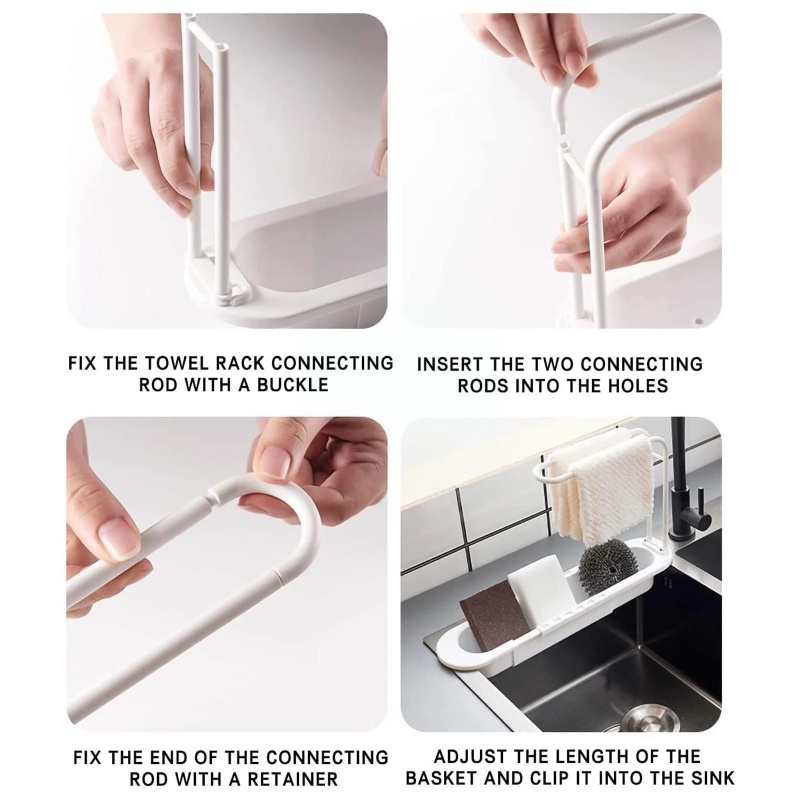 FIX THE TOWEL RACK CONNECTING ROD WITH A BUCKLE

INSERT THE TWO CONNECTING RODS INTO THE HOLES

FIX THE END OF THE CONNECTING ROD WITH A RETAINER

ADJUST THE LENGTH OF THE BASKET AND CLIP IT INTO THE SINK