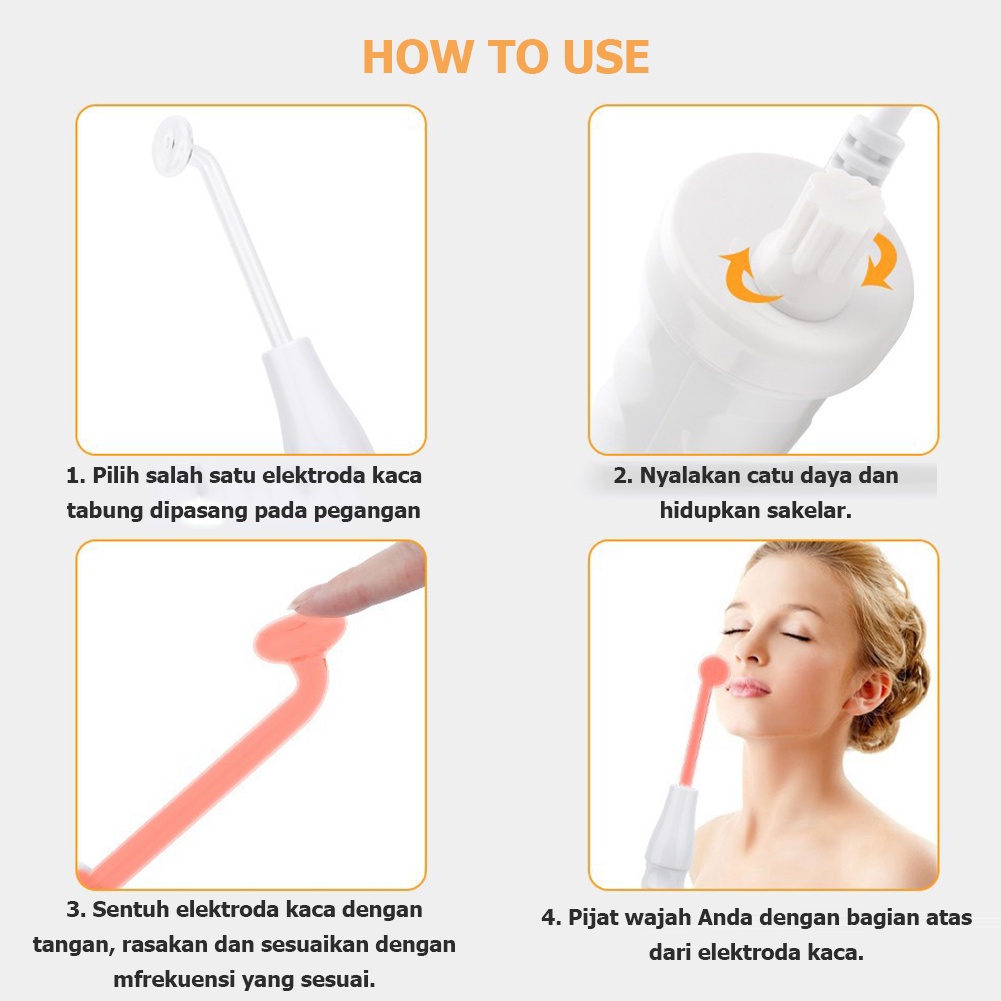 HOW TO USE

1. Pilih salah satu elektroda kaca tabung dipasang pada pegangan

2. Nyalakan catu daya dan hidupkan sakelar.

3. Sentuh elektroda kaca dengan tangan, rasakan dan sesuaikan dengan mfrekuensi yang sesuai.

4. Pijat wajah Anda dengan bagian atas dari elektroda kaca.