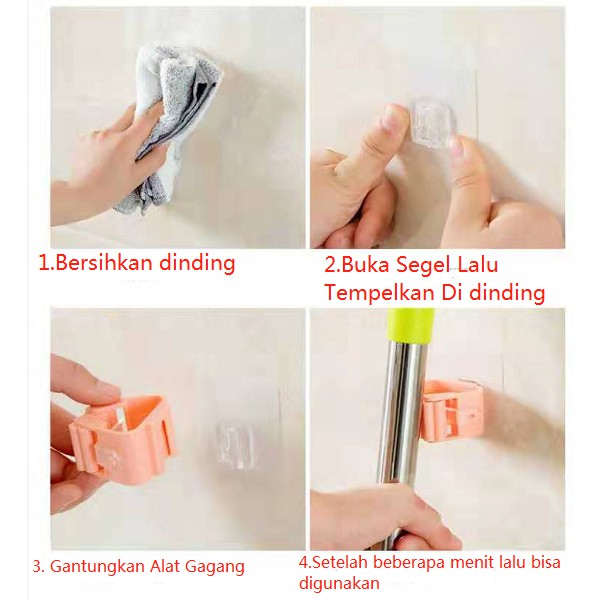 1.Bersihkan dinding

2.Buka Segel Lalu Tempelkan Di dinding

3. Gantungkan Alat Gagang

4.Setelah beberapa menit lalu bisa digunakan