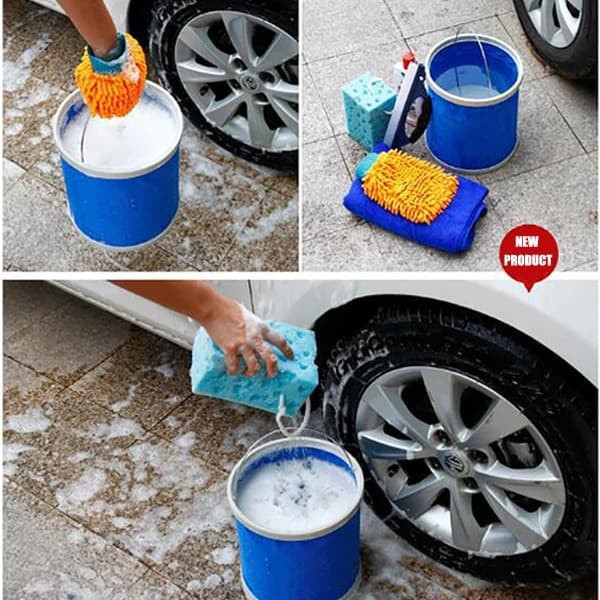 NEW PRODUCT