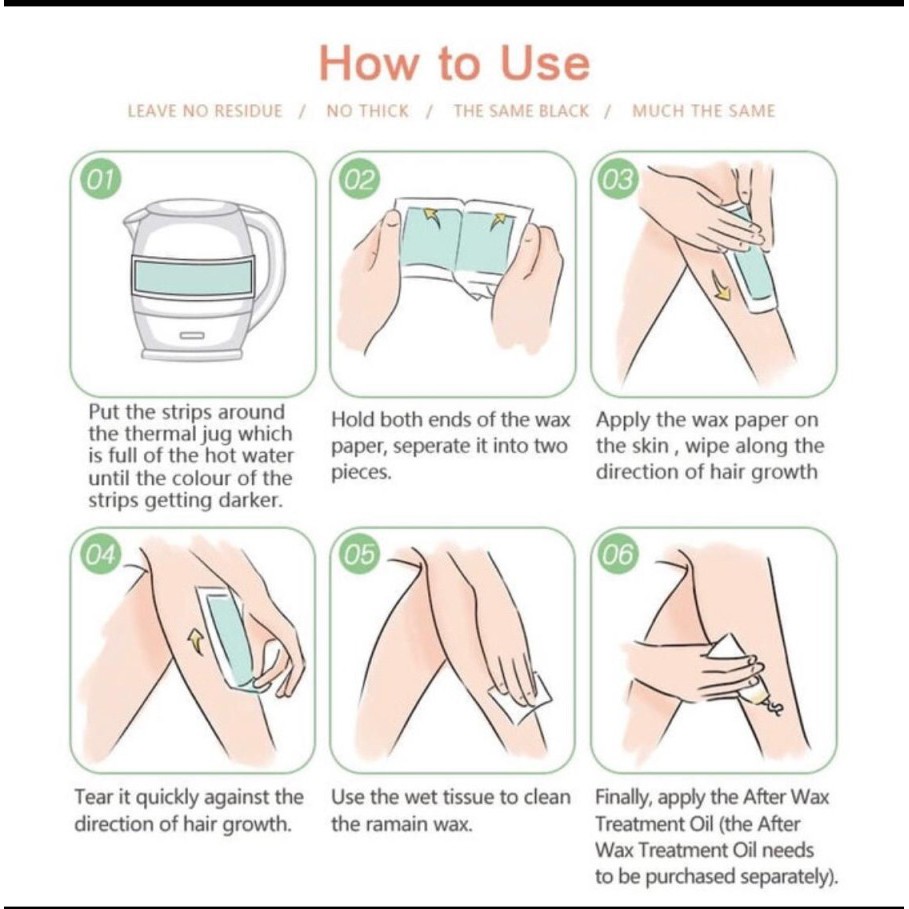 How to Use

LEAVE NO RESIDUE / NO THICK / THE SAME BLACK / MUCH THE SAME

01

Put the strips around the thermal jug which is full of the hot water until the colour of the strips getting darker.

02

Hold both ends of the wax paper, seperate it into two pieces.

03

Apply the wax paper on the skin , wipe along the direction of hair growth

04

Tear it quickly against the direction of hair growth.

05

Use the wet tissue to clean the ramain wax.

06

Finally, apply the After Wax Treatment Oil (the After Wax Treatment Oil needs to be purchased separately).