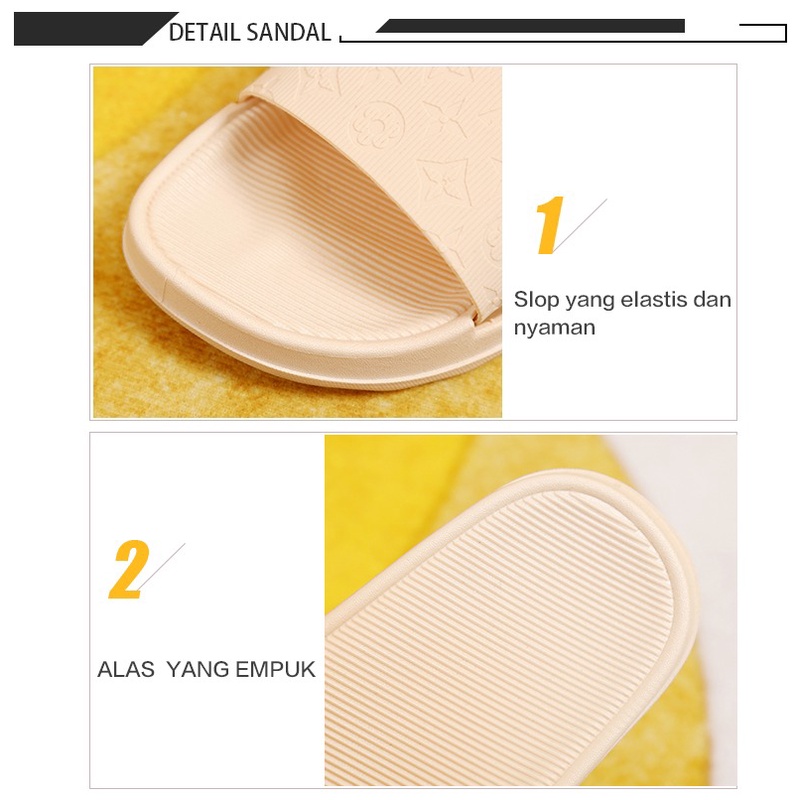 DETAIL SANDAL

1

Slop yang elastis dan nyaman

2

ALAS YANG EMPUK