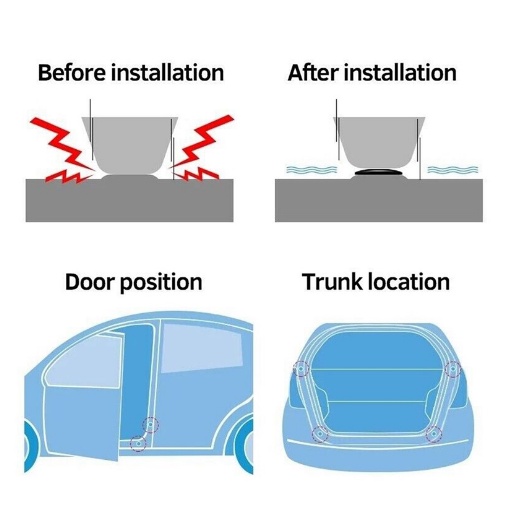 Before installation

After installation

Door position

Trunk location