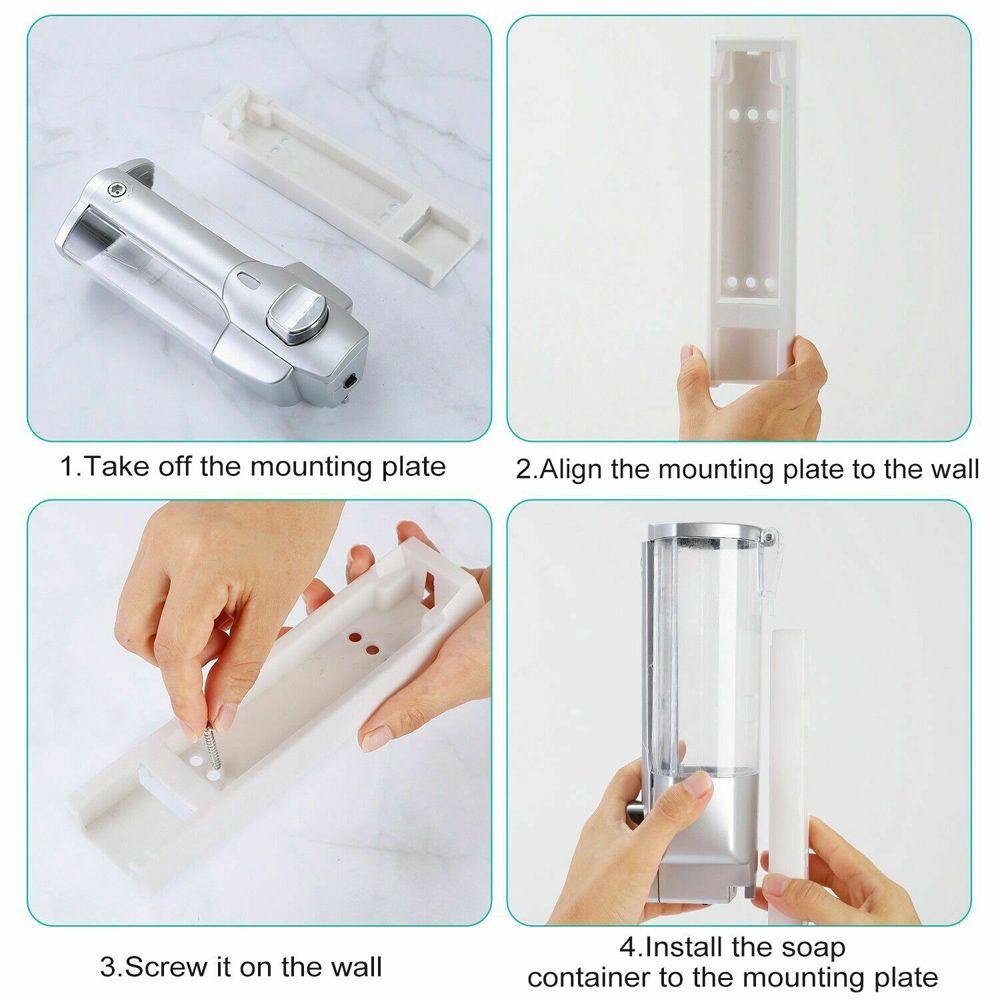 1.Take off the mounting plate

2.Align the mounting plate to the wall

3.Screw it on the wall

4.Install the soap container to the mounting plate