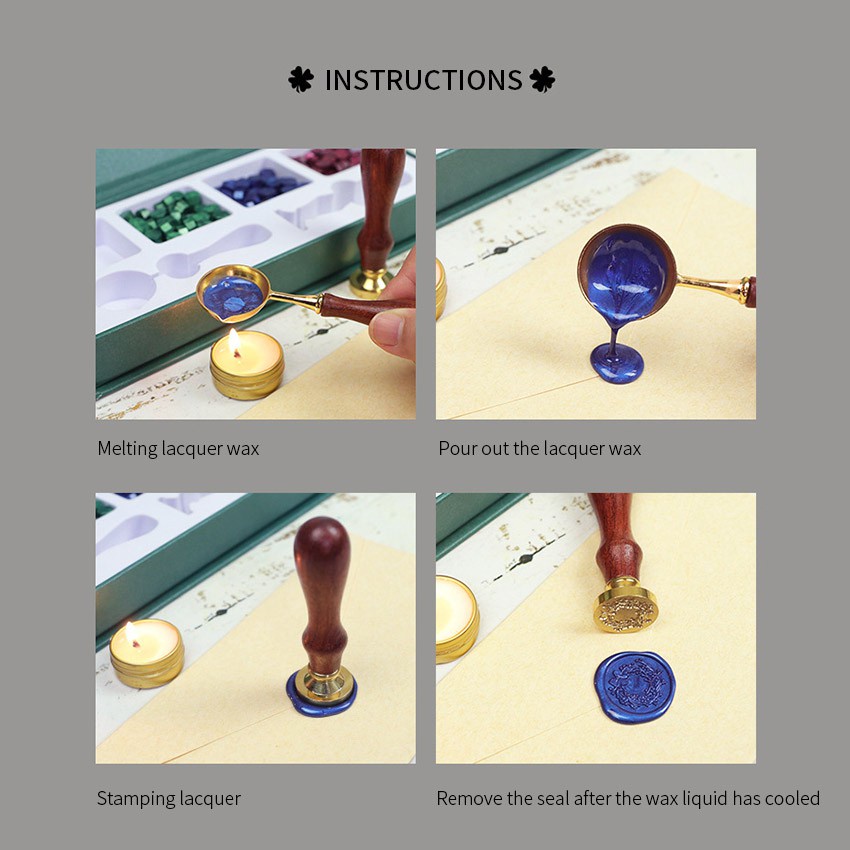 INSTRUCTIONS

Melting lacquer wax

Pour out the lacquer wax

Stamping lacquer

Remove the seal after the wax liquid has cooled