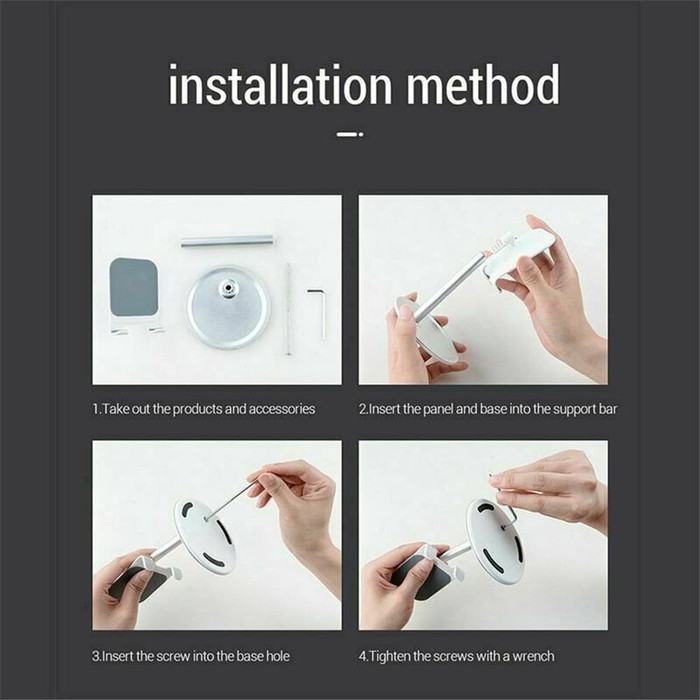 installation method

1.Take out the products and accessories

2.Insert the panel and base into the support bar

3.Insert the screw into the base hole

4.Tighten the screws with a wrench