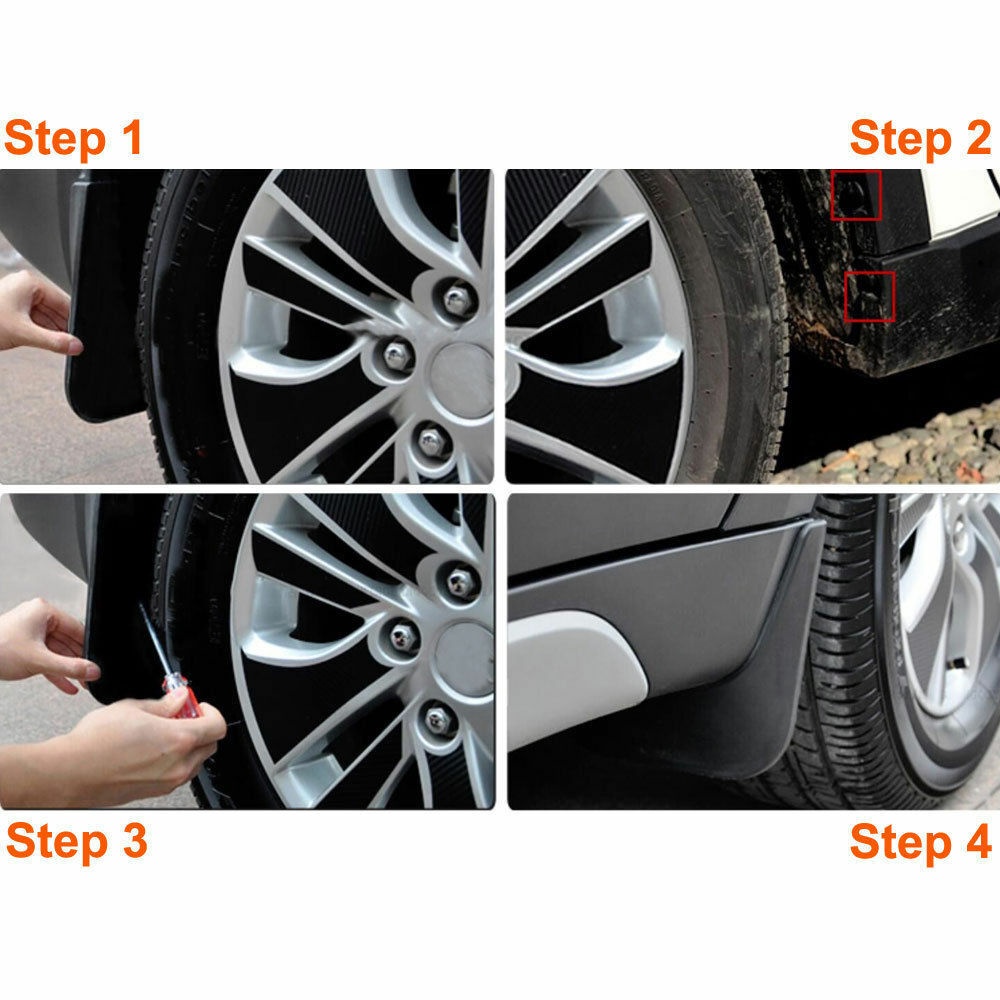 Step 1

Step 2

Step 3

Step 4