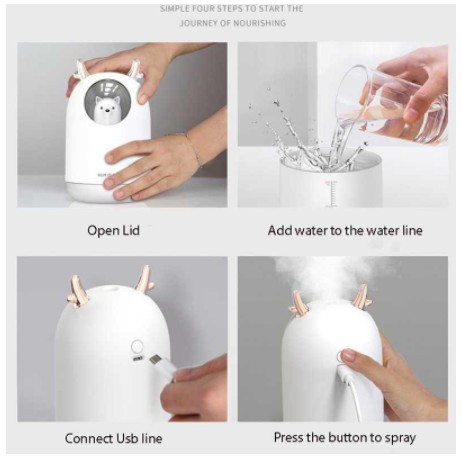 SIMPLE FOUR STEPS TO START THE JOURNEY OF NOURISHING

Open Lid

Add water to the water line

Connect Usb line

Press the button to spray