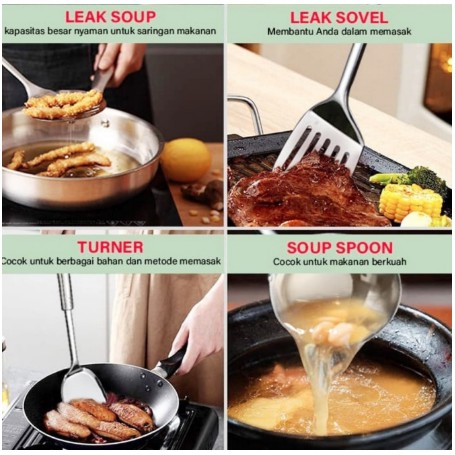 LEAK SOUP
kapasitas besar nyaman untuk saringan makanan

LEAK SOVEL
Membantu Anda dalam memasak

TURNER
Cocok untuk berbagai bahan dan metode memasak

SOUP SPOON
Cocok untuk makanan berkuah