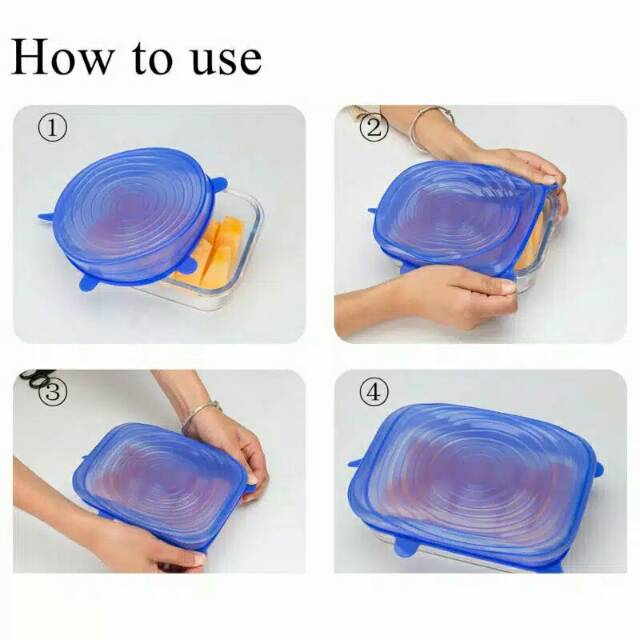 How to use

①

②

③

④