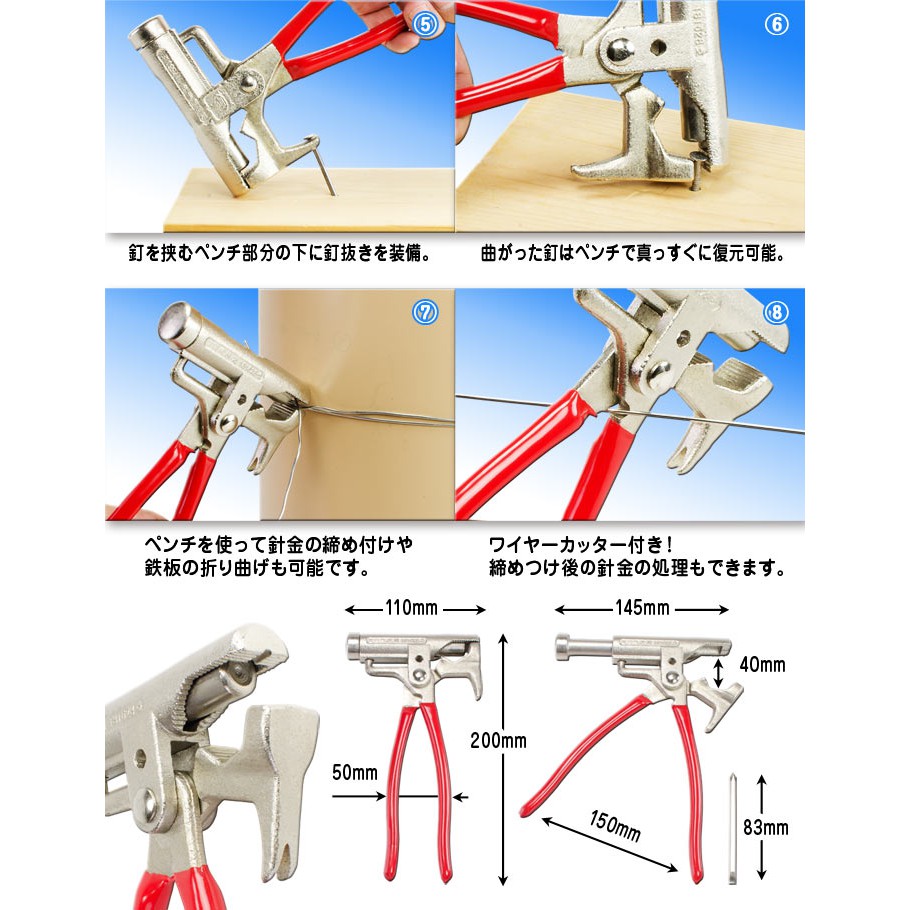 ⑤

⑥

釘を挟むペンチ部分の下に釘抜きを装備。

曲がった釘はペンチで真っすぐに復元可能。

⑦

⑧

ペンチを使って針金の締め付けや鉄板の折り曲げも可能です。

ワイヤーカッター付き！締めつけ後の針金の処理もできます。

110mm

145mm

40mm

200mm

50mm

150mm

83mm