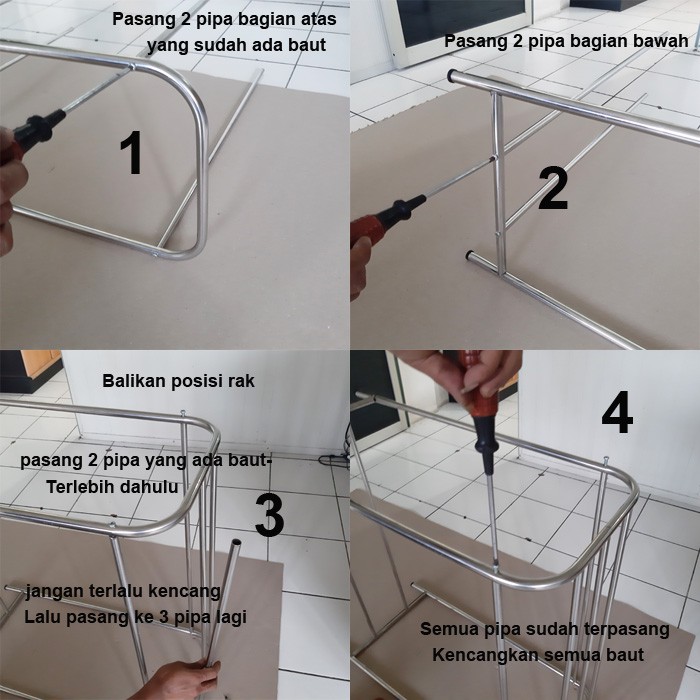 Pasang 2 pipa bagian atas yang sudah ada baut

1

Pasang 2 pipa bagian bawah

2

Balikan posisi rak

pasang 2 pipa yang ada baut-
Terlebih dahulu

3

jangan terlalu kencang
Lalu pasang ke 3 pipa lagi

4

Semua pipa sudah terpasang
Kencangkan semua baut