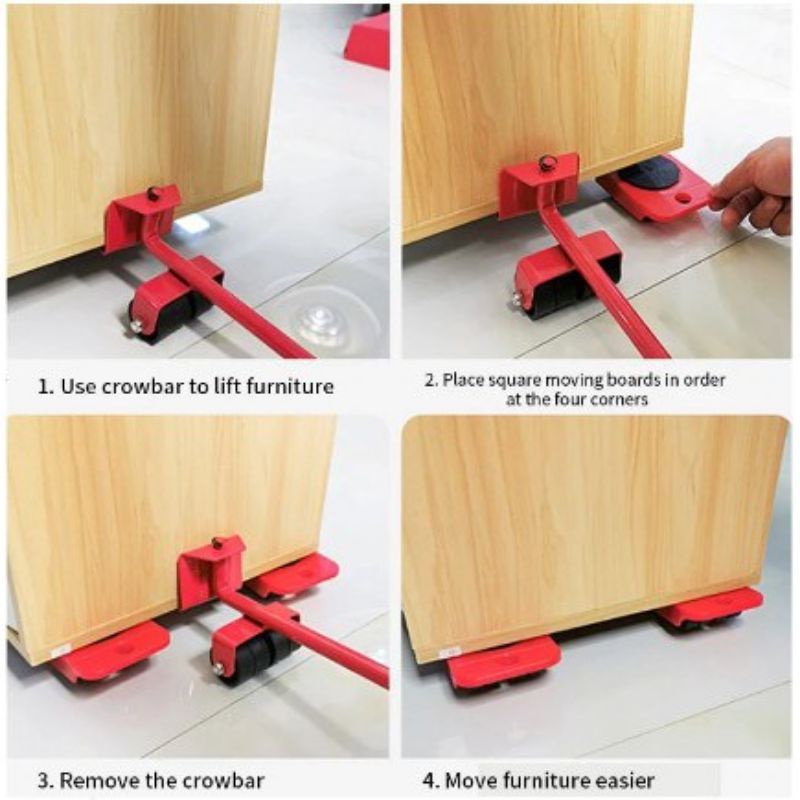 1. Use crowbar to lift furniture

2. Place square moving boards in order at the four corners

3. Remove the crowbar

4. Move furniture easier