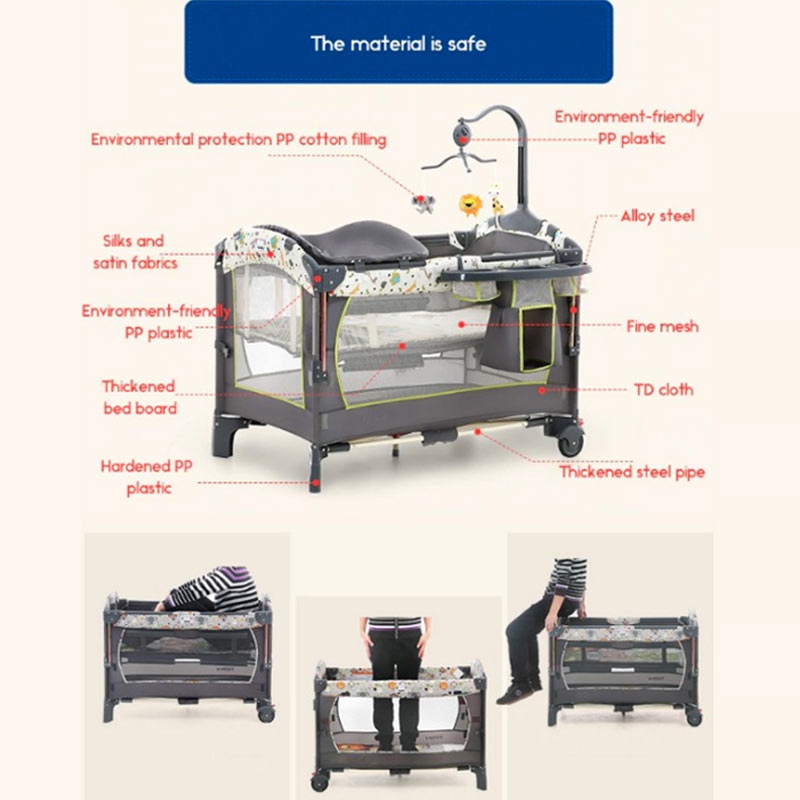 The material is safe

Environmental protection PP cotton filling

Environment-friendly PP plastic

Alloy steel

Silks and satin fabrics

Environment-friendly PP plastic

Fine mesh

Thickened bed board

TD cloth

Hardened PP plastic

Thickened steel pipe