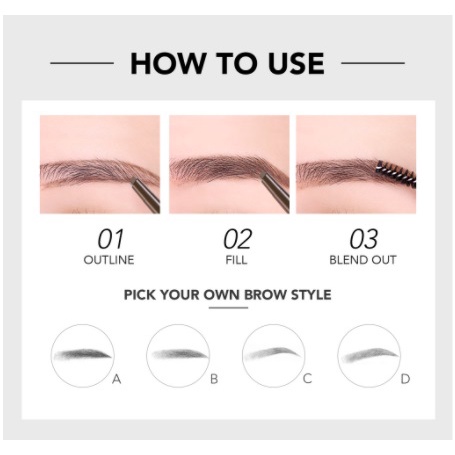 HOW TO USE

01
OUTLINE

02
FILL

03
BLEND OUT

PICK YOUR OWN BROW STYLE

A

B

C

D